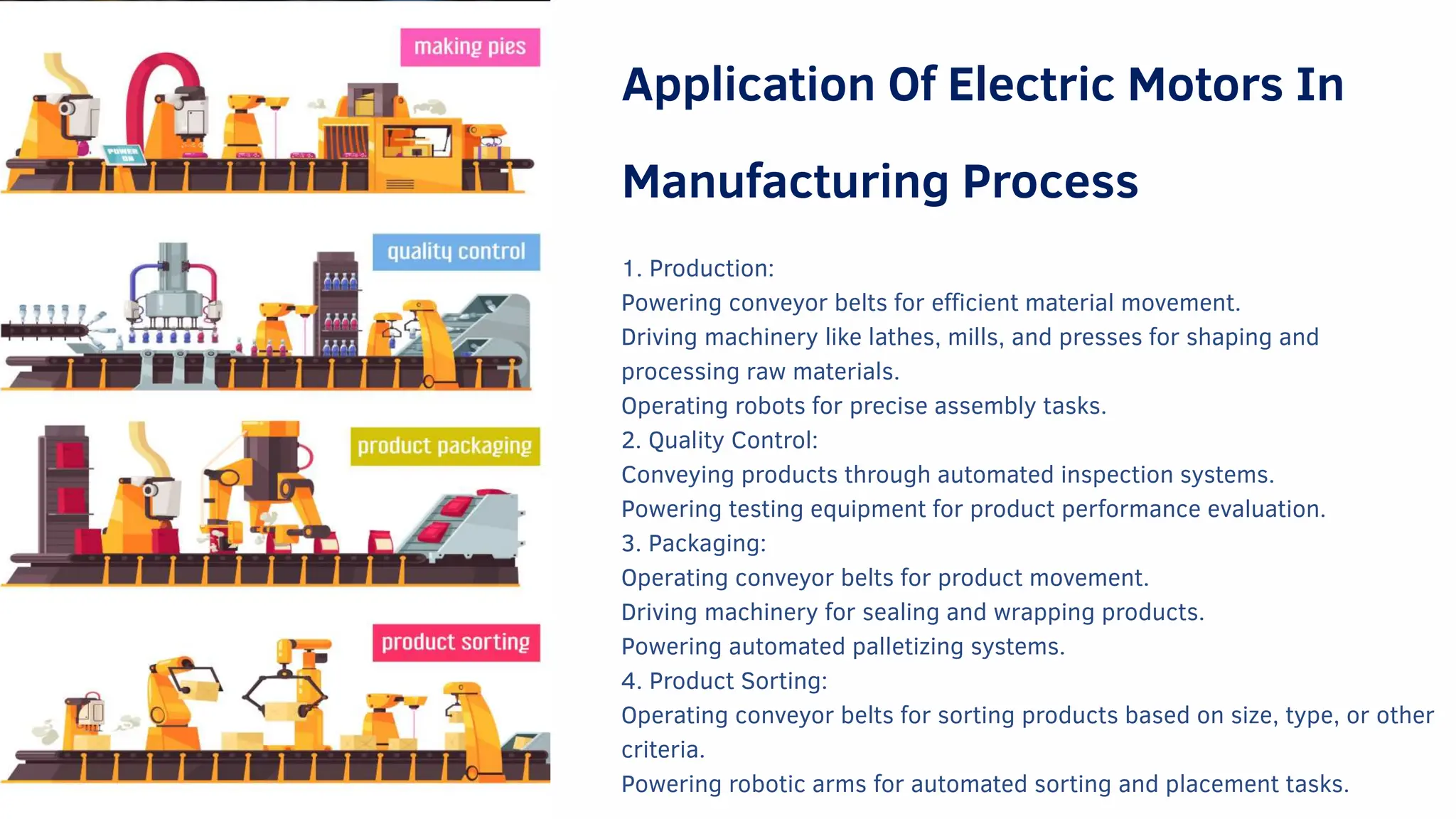 making pies

POWER ON

quality control

product packaging

product sorting

Application Of Electric Motors In Manufacturing Process

1. Production:
Powering conveyor belts for efficient material movement.
Driving machinery like lathes, mills, and presses for shaping and processing raw materials.
Operating robots for precise assembly tasks.
2. Quality Control:
Conveying products through automated inspection systems.
Powering testing equipment for product performance evaluation.
3. Packaging:
Operating conveyor belts for product movement.
Driving machinery for sealing and wrapping products.
Powering automated palletizing systems.
4. Product Sorting:
Operating conveyor belts for sorting products based on size, type, or other criteria.
Powering robotic arms for automated sorting and placement tasks.