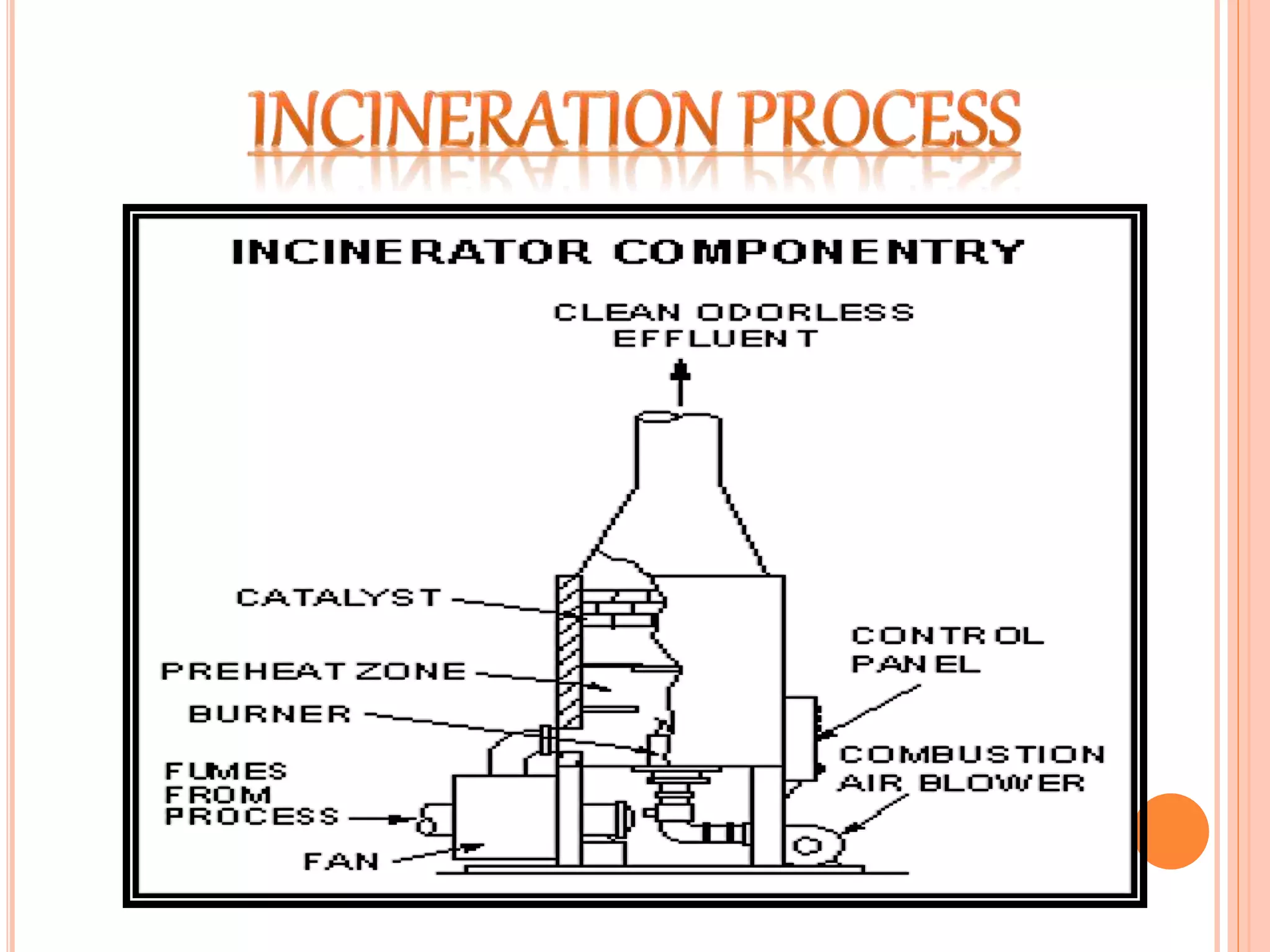 INCINERATION PROCESS

INCINERATOR COMPONENTRY

CLEAN ODORLESS EFFLUENT

CATALYST

PREHEAT ZONE

BURNER

FUMES FROM PROCESS

FAN

CONTROL PANEL

COMBUSTION AIR BLOWER