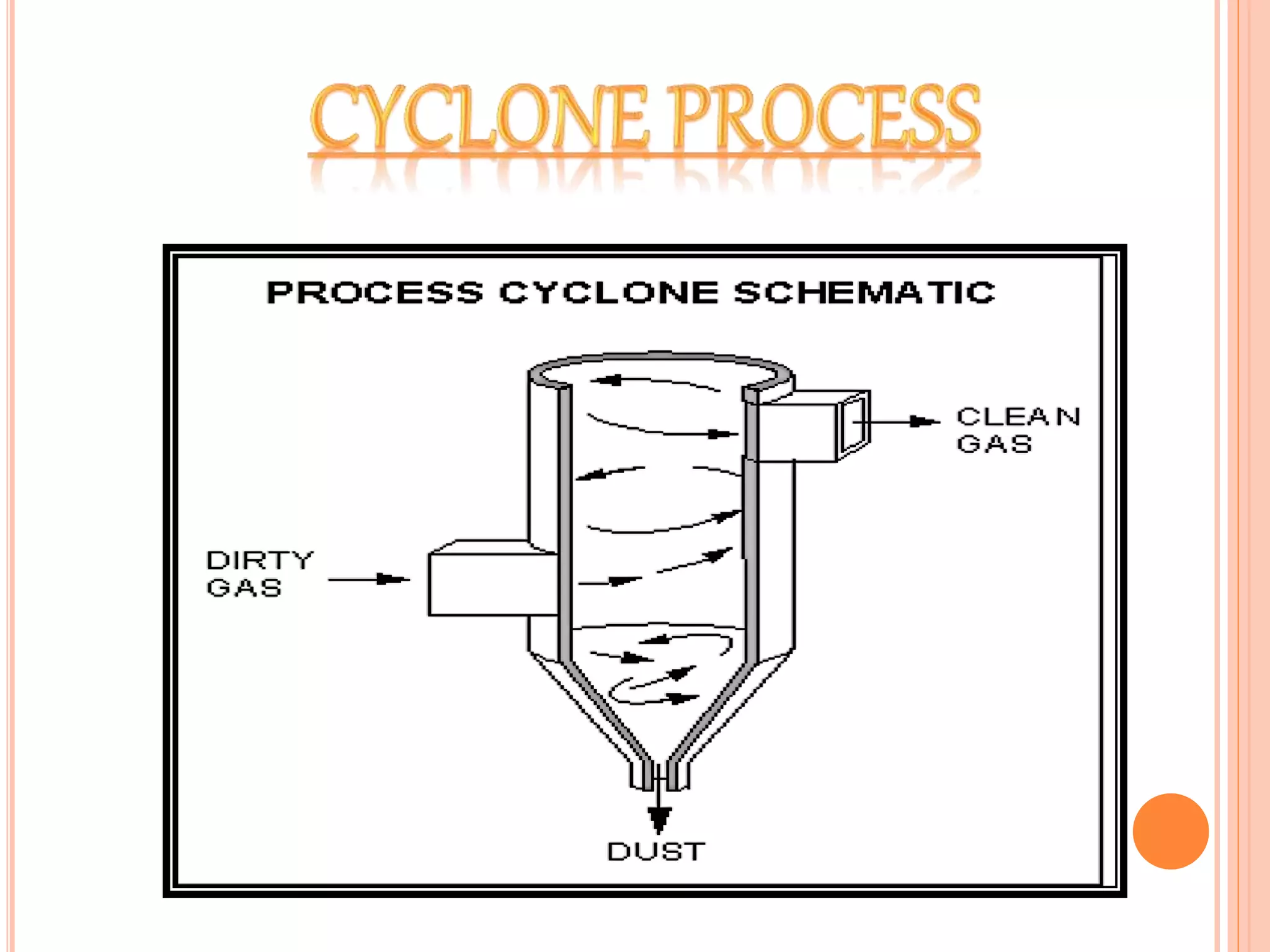 CYCLONE PROCESS

PROCESS CYCLONE SCHEMATIC

CLEAN GAS

DIRTY GAS

DUST