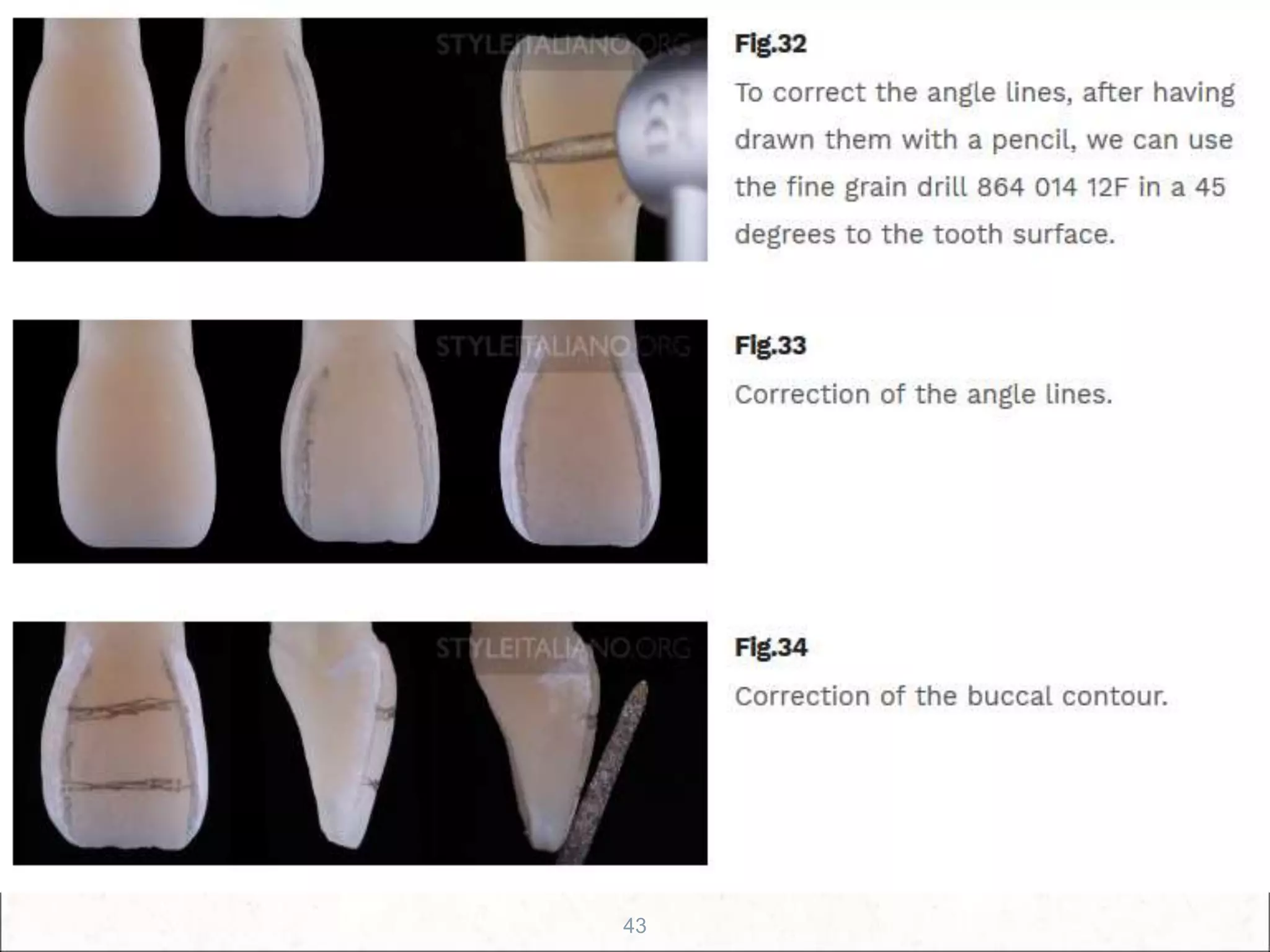 STYLEITALIANO.ORG

Fig.32

To correct the angle lines, after having drawn them with a pencil, we can use the fine grain drill 864 014 12F in a 45 degrees to the tooth surface.

STYLEITALIANO.ORG

Fig.33

Correction of the angle lines.

STYLEITALIANO.ORG

Fig.34

Correction of the buccal contour.

43