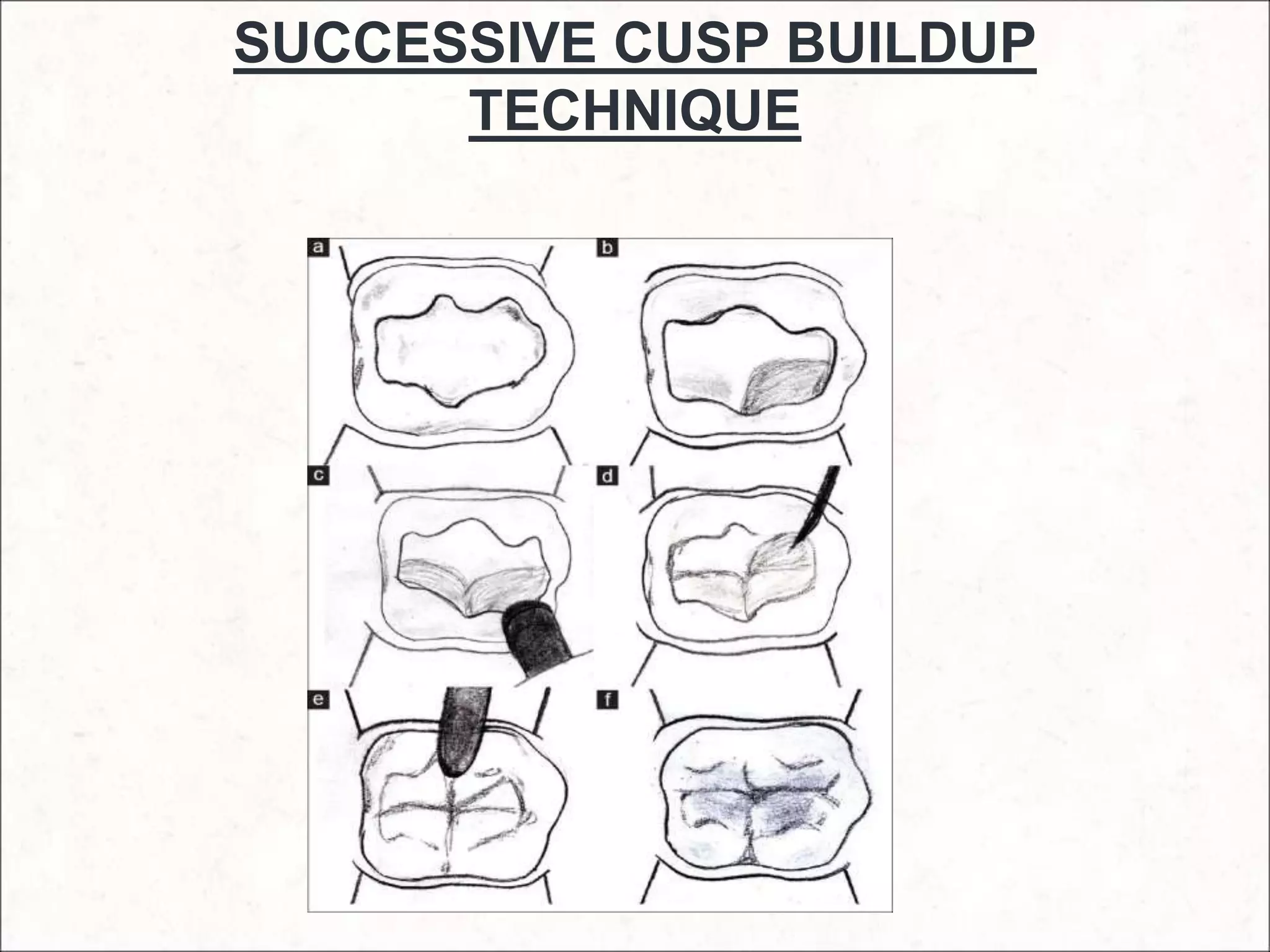 SUCCESSIVE CUSP BUILDUP TECHNIQUE

a

b

c

d

e

f