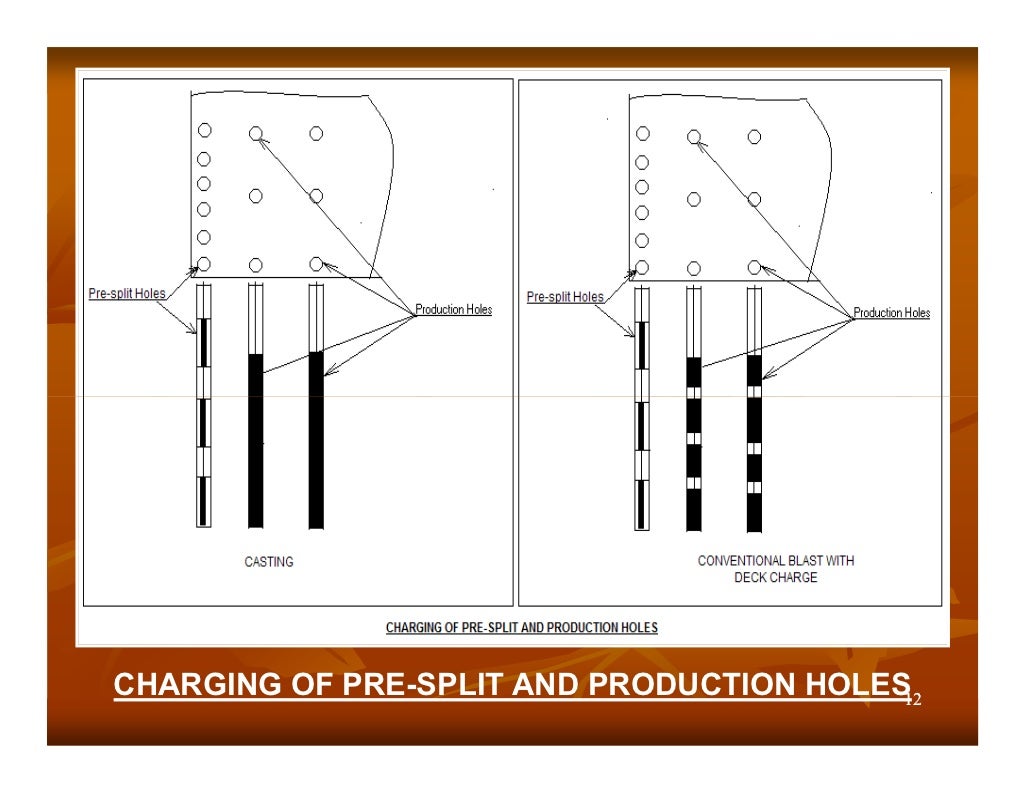 Pre-split Holes

Production Holes

CASTING

Pre-split Holes

Production Holes

CONVENTIONAL BLAST WITH DECK CHARGE

CHARGING OF PRE-SPLIT AND PRODUCTION HOLES

CHARGING OF PRE-SPLIT AND PRODUCTION HOLES

12