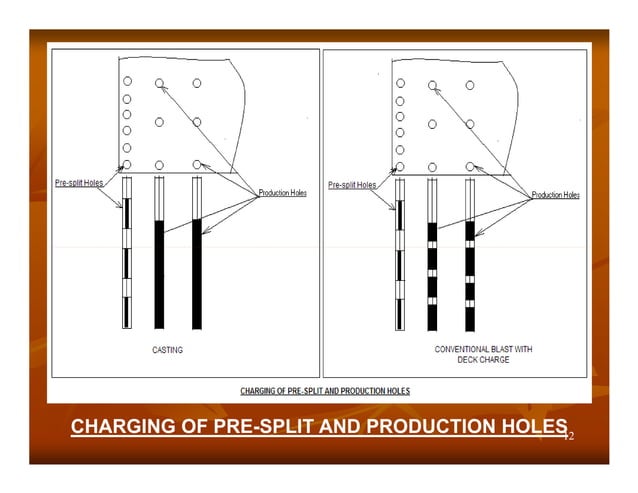 Pre-split Holes

Production Holes

CASTING

Pre-split Holes

Production Holes

CONVENTIONAL BLAST WITH DECK CHARGE

CHARGING OF PRE-SPLIT AND PRODUCTION HOLES

CHARGING OF PRE-SPLIT AND PRODUCTION HOLES

12