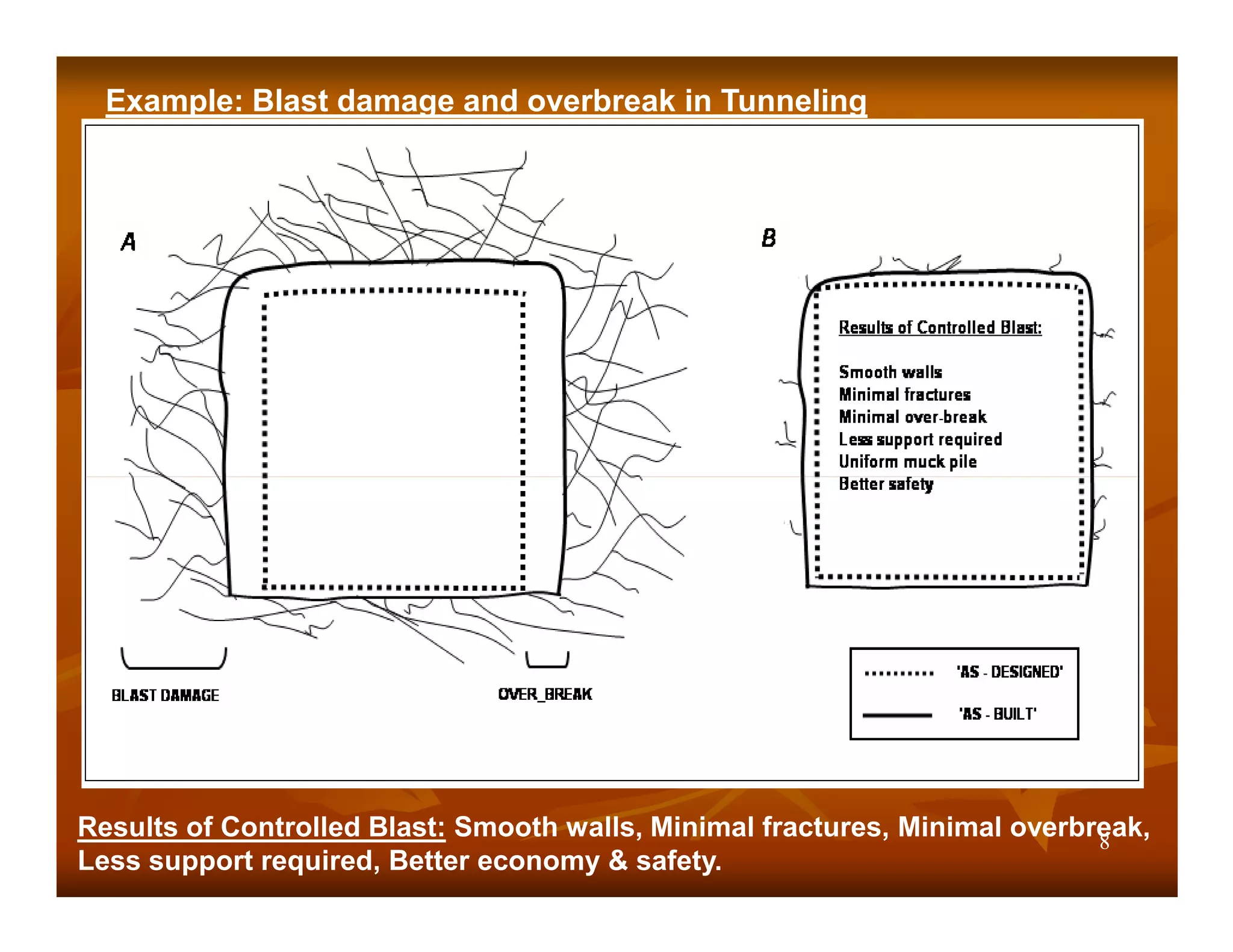 Example: Blast damage and overbreak in Tunneling

A

B

Results of Controlled Blast:

Smooth walls
Minimal fractures
Minimal over-break
Less support required
Uniform muck pile
Better safety

BLAST DAMAGE

OVER_BREAK

'AS - DESIGNED'

'AS - BUILT'

Results of Controlled Blast: Smooth walls, Minimal fractures, Minimal overbreak, Less support required, Better economy & safety.

8