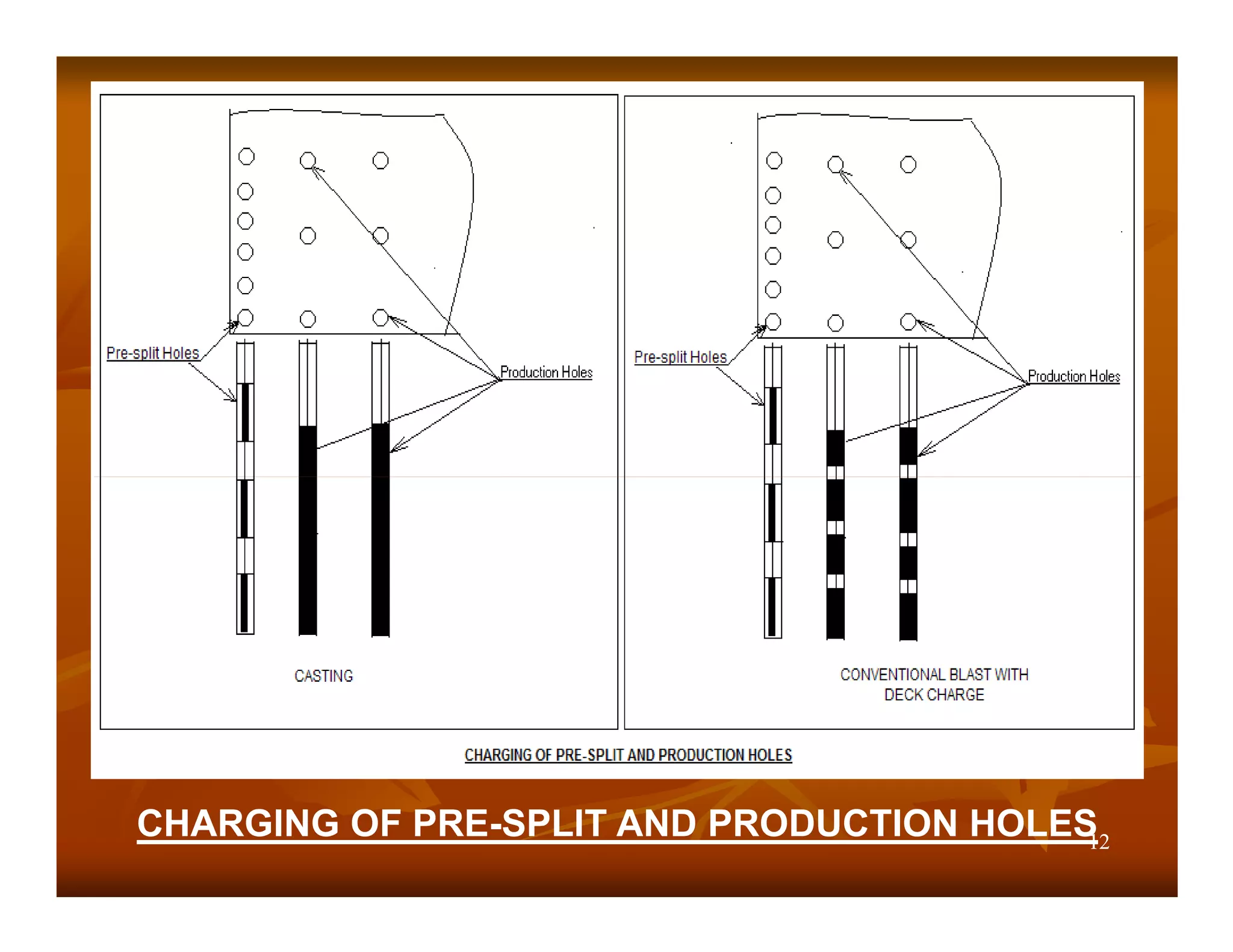 Pre-split Holes

Production Holes

CASTING

Pre-split Holes

Production Holes

CONVENTIONAL BLAST WITH DECK CHARGE

CHARGING OF PRE-SPLIT AND PRODUCTION HOLES

CHARGING OF PRE-SPLIT AND PRODUCTION HOLES

12