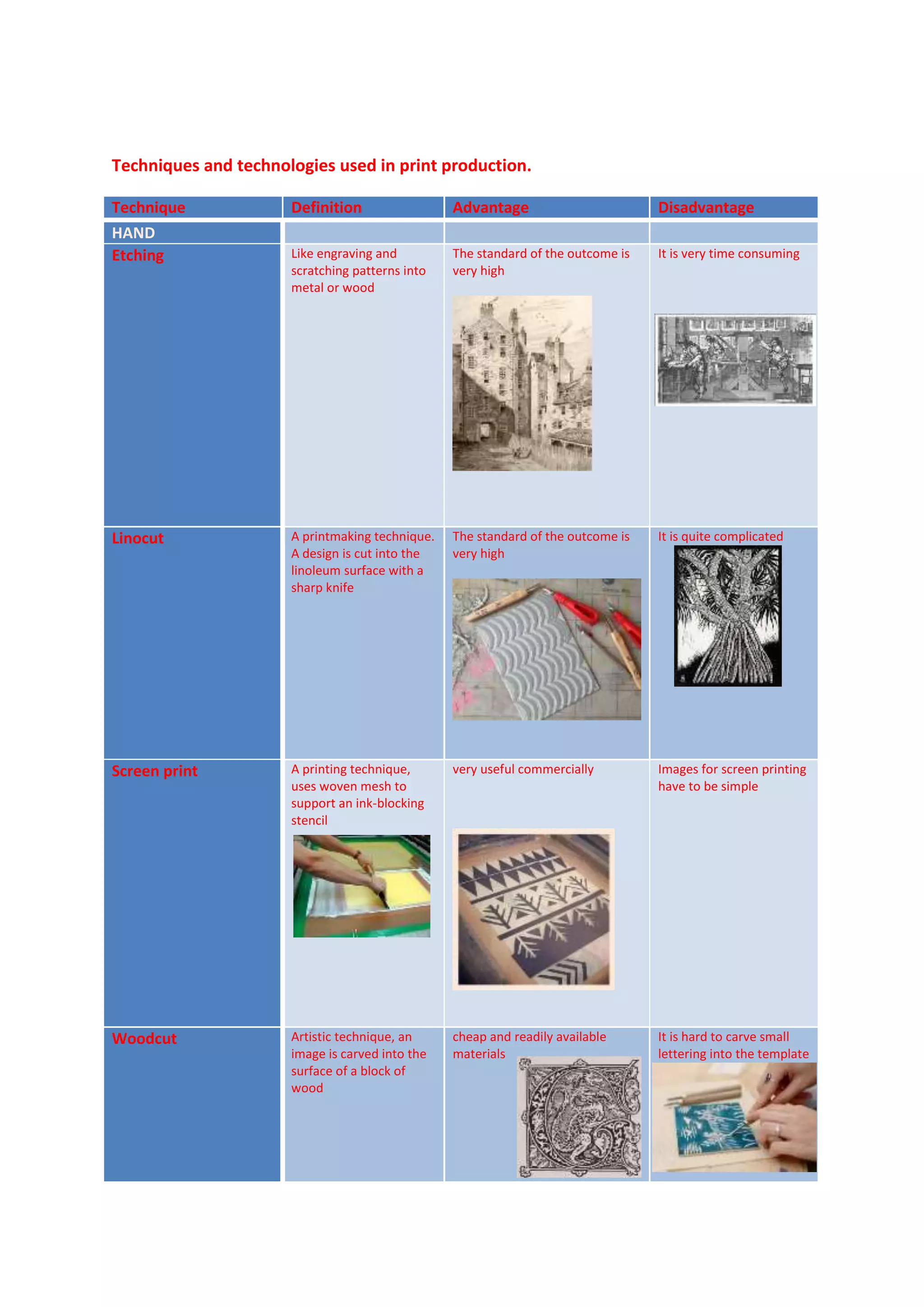 Techniques and technologies used in print production.

| Technique | Definition | Advantage | Disadvantage |
|---|---|---|---|
| HAND | | | |
| Etching | Like engraving and scratching patterns into metal or wood | The standard of the outcome is very high | It is very time consuming |
| Linocut | A printmaking technique. A design is cut into the linoleum surface with a sharp knife | The standard of the outcome is very high | It is quite complicated |
| Screen print | A printing technique, uses woven mesh to support an ink-blocking stencil | very useful commercially | Images for screen printing have to be simple |
| Woodcut | Artistic technique, an image is carved into the surface of a block of wood | cheap and readily available materials | It is hard to carve small lettering into the template |