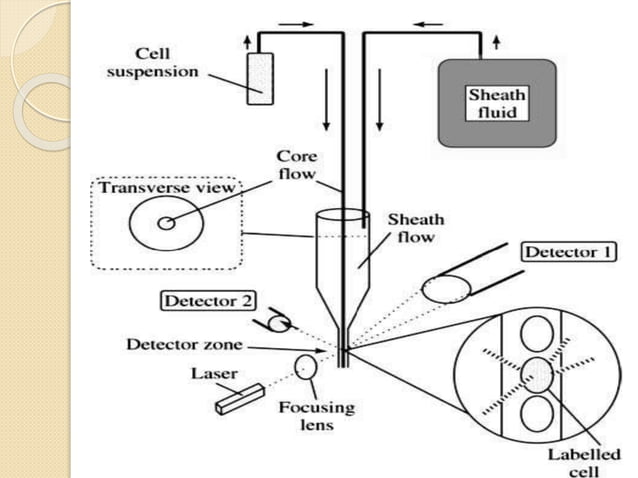 Cell suspension

Sheath fluid

Core flow

Transverse view

Sheath flow

Detector 1

Detector 2

Detector zone

Laser

Focusing lens

Labelled cell