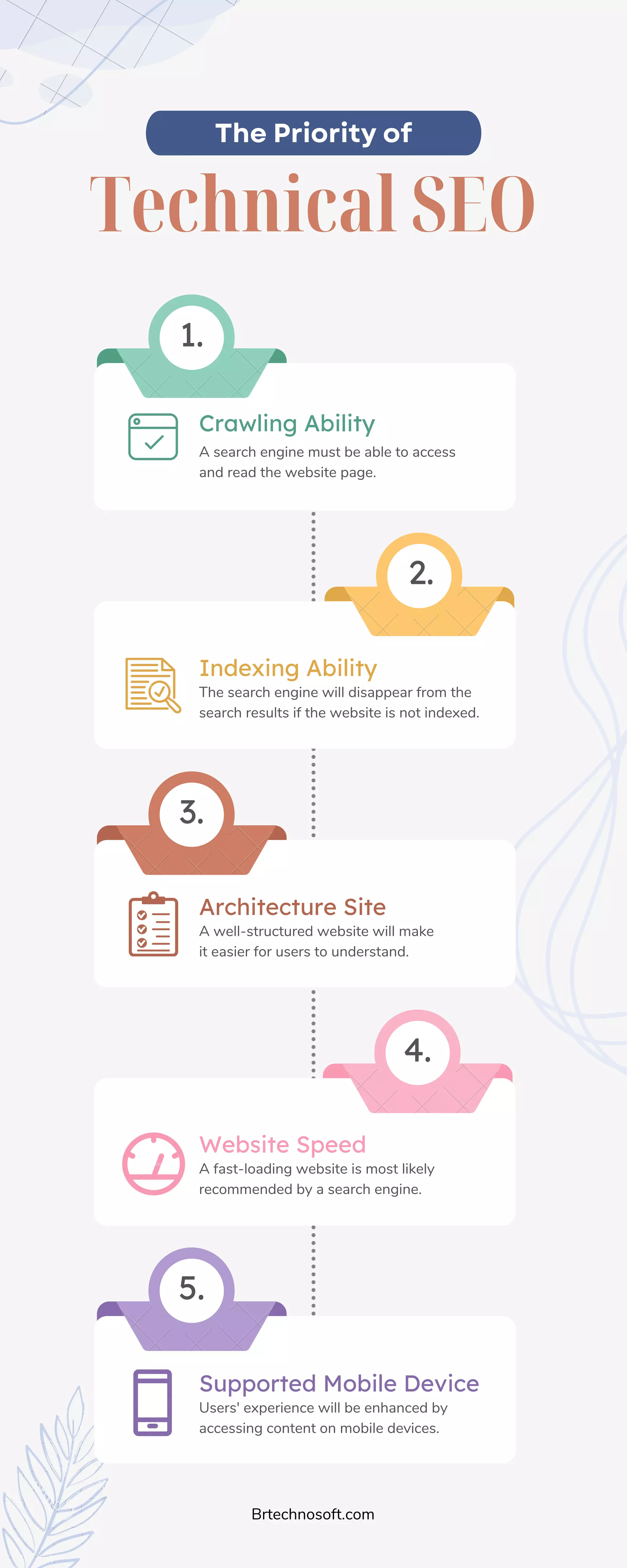 The Priority of
Technical SEO

1.
Crawling Ability
A search engine must be able to access and read the website page.

2.
Indexing Ability
The search engine will disappear from the search results if the website is not indexed.

3.
Architecture Site
A well-structured website will make it easier for users to understand.

4.
Website Speed
A fast-loading website is most likely recommended by a search engine.

5.
Supported Mobile Device
Users' experience will be enhanced by accessing content on mobile devices.

Brtechnosoft.com