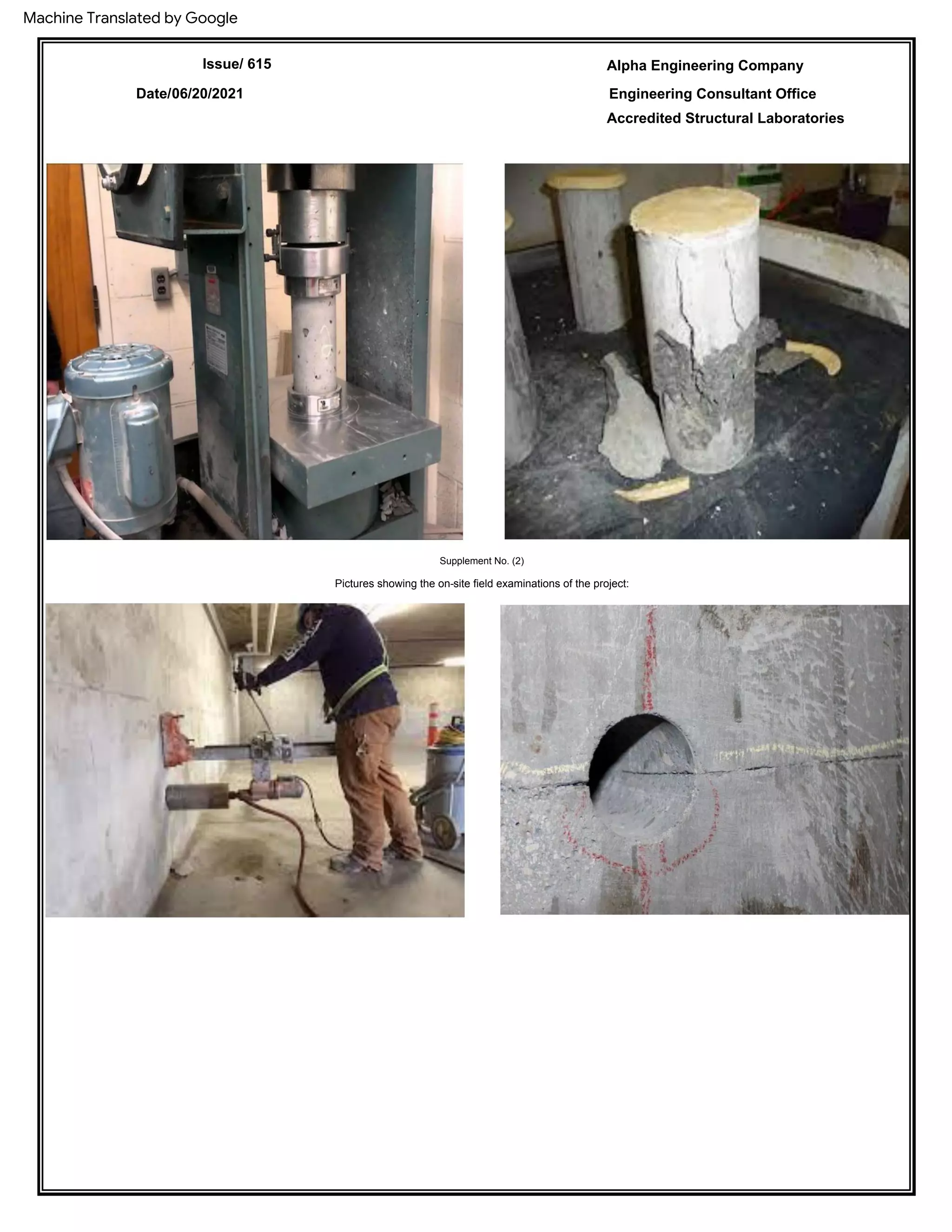 Machine Translated by Google

Issue/ 615

Date/06/20/2021

Alpha Engineering Company

Engineering Consultant Office

Accredited Structural Laboratories

Supplement No. (2)

Pictures showing the on-site field examinations of the project: