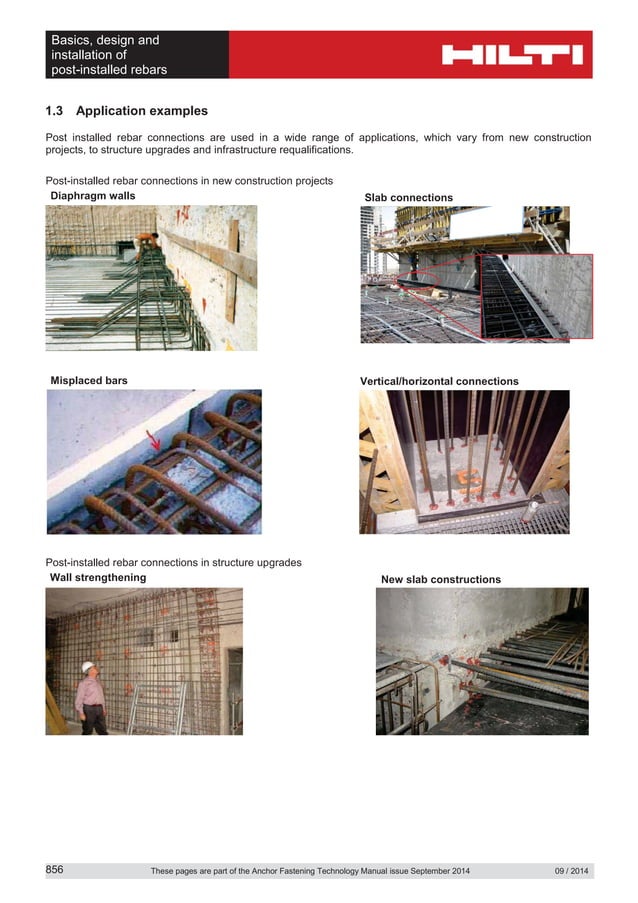 Basics, design and installation of post-installed rebars

HILTI

1.3 Application examples

Post installed rebar connections are used in a wide range of applications, which vary from new construction projects, to structure upgrades and infrastructure requalifications.

Post-installed rebar connections in new construction projects

Diaphragm walls

Slab connections

Misplaced bars

Vertical/horizontal connections

Post-installed rebar connections in structure upgrades

Wall strengthening

New slab constructions

856 These pages are part of the Anchor Fastening Technology Manual issue September 2014 09 / 2014