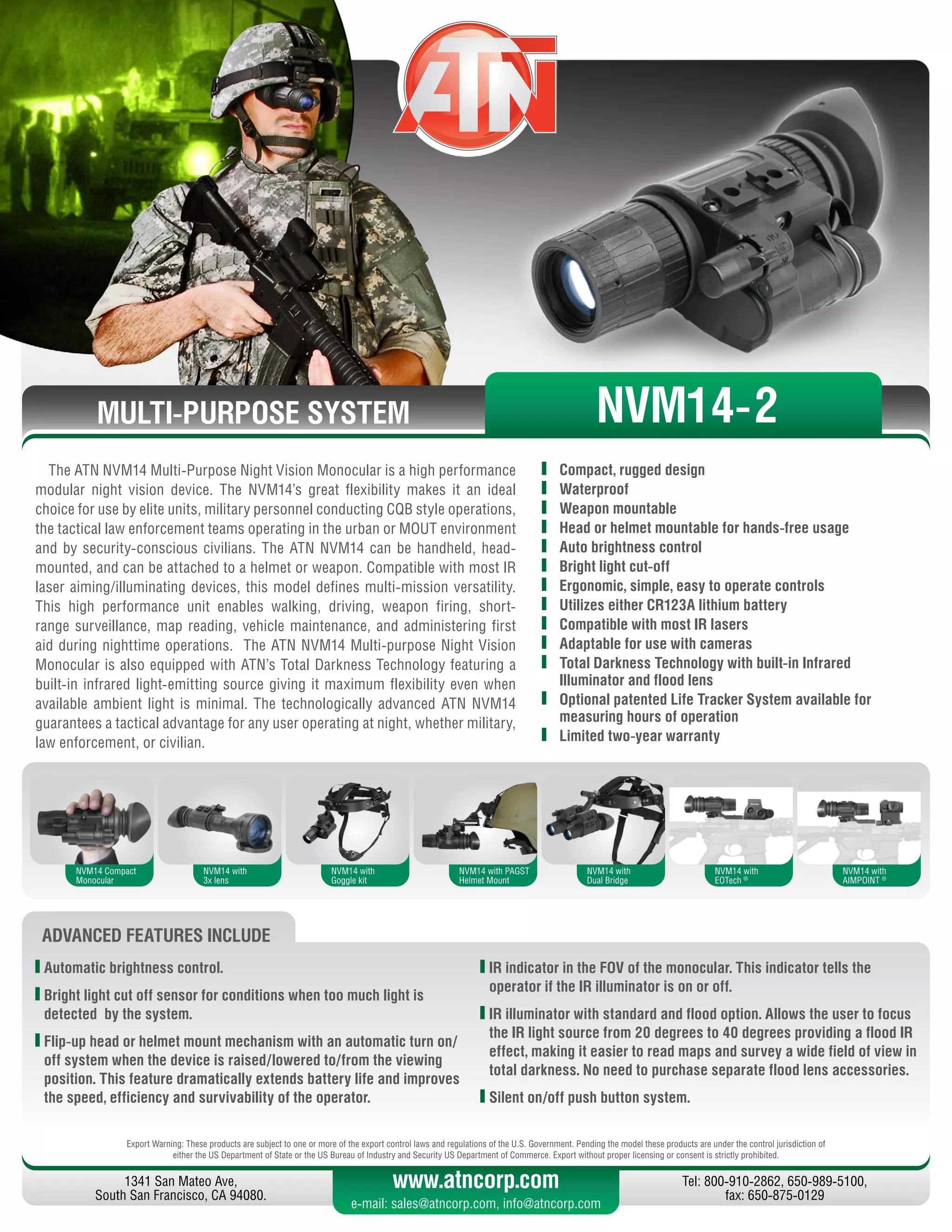 ATN

MULTI-PURPOSE SYSTEM

NVM14-2

The ATN NVM14 Multi-Purpose Night Vision Monocular is a high performance modular night vision device. The NVM14's great flexibility makes it an ideal choice for use by elite units, military personnel conducting CQB style operations, the tactical law enforcement teams operating in the urban or MOUT environment and by security-conscious civilians. The ATN NVM14 can be handheld, head-mounted, and can be attached to a helmet or weapon. Compatible with most IR laser aiming/illuminating devices, this model defines multi-mission versatility. This high performance unit enables walking, driving, weapon firing, short-range surveillance, map reading, vehicle maintenance, and administering first aid during nighttime operations. The ATN NVM14 Multi-purpose Night Vision Monocular is also equipped with ATN's Total Darkness Technology featuring a built-in infrared light-emitting source giving it maximum flexibility even when available ambient light is minimal. The technologically advanced ATN NVM14 guarantees a tactical advantage for any user operating at night, whether military, law enforcement, or civilian.

Compact, rugged design
Waterproof
Weapon mountable
Head or helmet mountable for hands-free usage
Auto brightness control
Bright light cut-off
Ergonomic, simple, easy to operate controls
Utilizes either CR123A lithium battery
Compatible with most IR lasers
Adaptable for use with cameras
Total Darkness Technology with built-in Infrared Illuminator and flood lens
Optional patented Life Tracker System available for measuring hours of operation
Limited two-year warranty

NVM14 Compact Monocular
NVM14 with 3x lens
NVM14 with Goggle kit
NVM14 with PAGST Helmet Mount
NVM14 with Dual Bridge
NVM14 with EOTech ®
NVM14 with AIMPOINT ®

ADVANCED FEATURES INCLUDE

Automatic brightness control.

Bright light cut off sensor for conditions when too much light is detected by the system.

Flip-up head or helmet mount mechanism with an automatic turn on/off system when the device is raised/lowered to/from the viewing position. This feature dramatically extends battery life and improves the speed, efficiency and survivability of the operator.

IR indicator in the FOV of the monocular. This indicator tells the operator if the IR illuminator is on or off.

IR illuminator with standard and flood option. Allows the user to focus the IR light source from 20 degrees to 40 degrees providing a flood IR effect, making it easier to read maps and survey a wide field of view in total darkness. No need to purchase separate flood lens accessories.

Silent on/off push button system.

Export Warning: These products are subject to one or more of the export control laws and regulations of the U.S. Government. Pending the model these products are under the control jurisdiction of either the US Department of State or the US Bureau of Industry and Security US Department of Commerce. Export without proper licensing or consent is strictly prohibited.

1341 San Mateo Ave, South San Francisco, CA 94080.

www.atncorp.com
e-mail: sales@atncorp.com, info@atncorp.com

Tel: 800-910-2862, 650-989-5100, fax: 650-875-0129