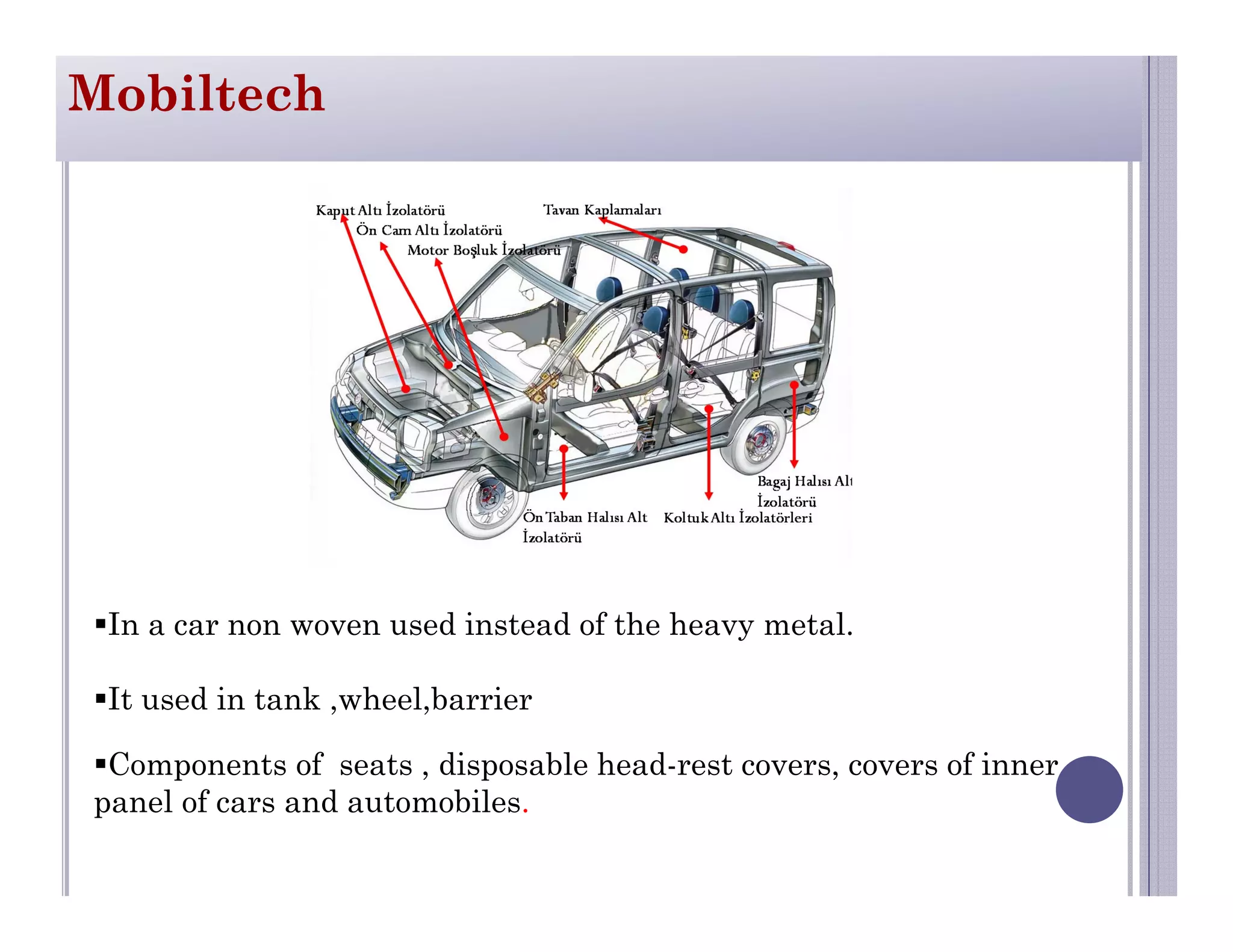 Mobiltech

Kaput Altı İzolatörü
Ön Cam Altı İzolatörü
Motor Boşluk İzolatörü
Tavan Kaplamaları
Bagaj Halısı Alt İzolatörü
Ön Taban Halısı Alt İzolatörü
Koltuk Altı İzolatörleri

▪In a car non woven used instead of the heavy metal.

▪It used in tank ,wheel,barrier

▪Components of seats , disposable head-rest covers, covers of inner panel of cars and automobiles.