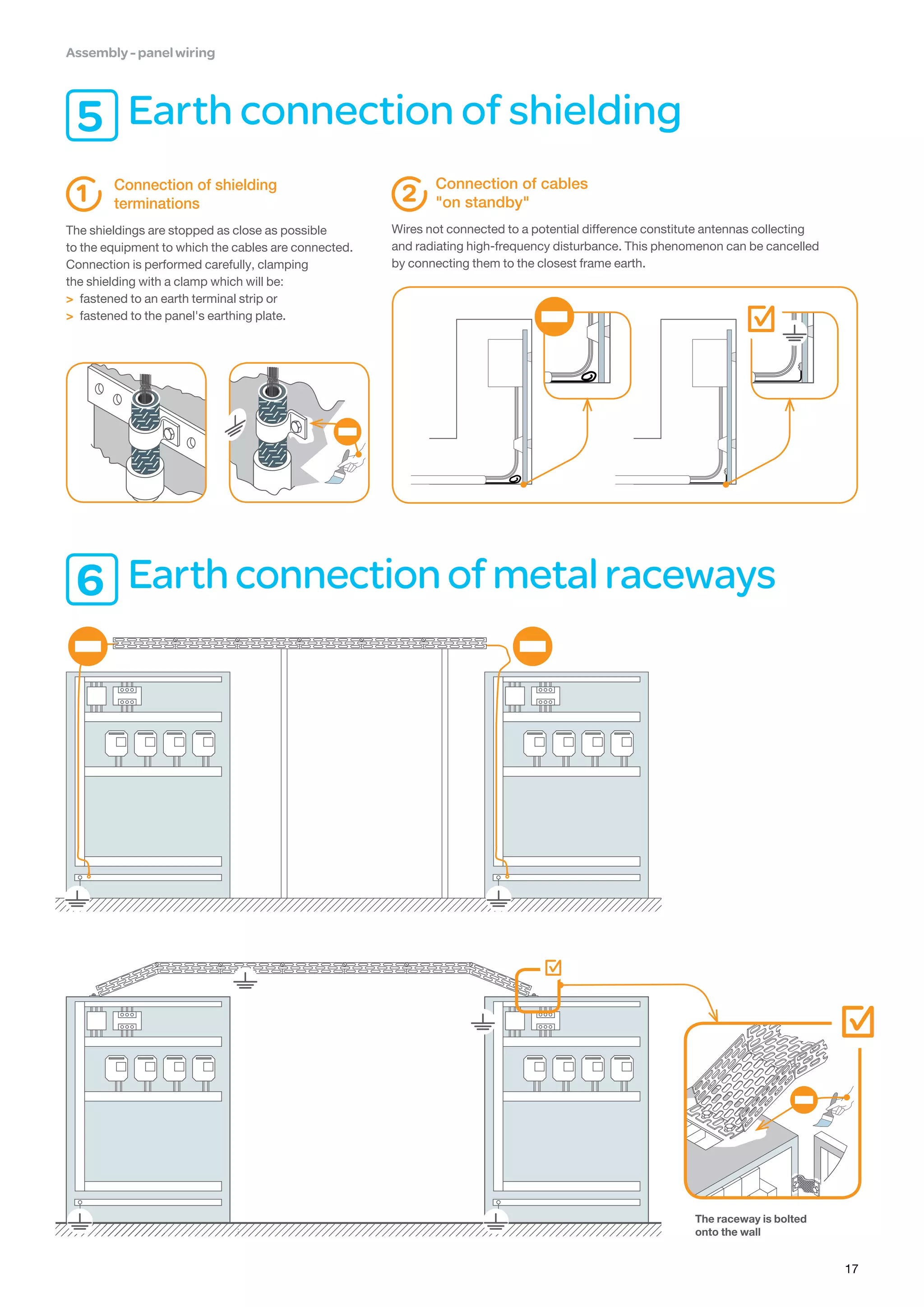 Assembly - panel wiring

5 Earth connection of shielding

1 Connection of shielding terminations

The shieldings are stopped as close as possible to the equipment to which the cables are connected. Connection is performed carefully, clamping the shielding with a clamp which will be:
> fastened to an earth terminal strip or
> fastened to the panel's earthing plate.

2 Connection of cables "on standby"

Wires not connected to a potential difference constitute antennas collecting and radiating high-frequency disturbance. This phenomenon can be cancelled by connecting them to the closest frame earth.

6 Earth connection of metal raceways

The raceway is bolted onto the wall

17