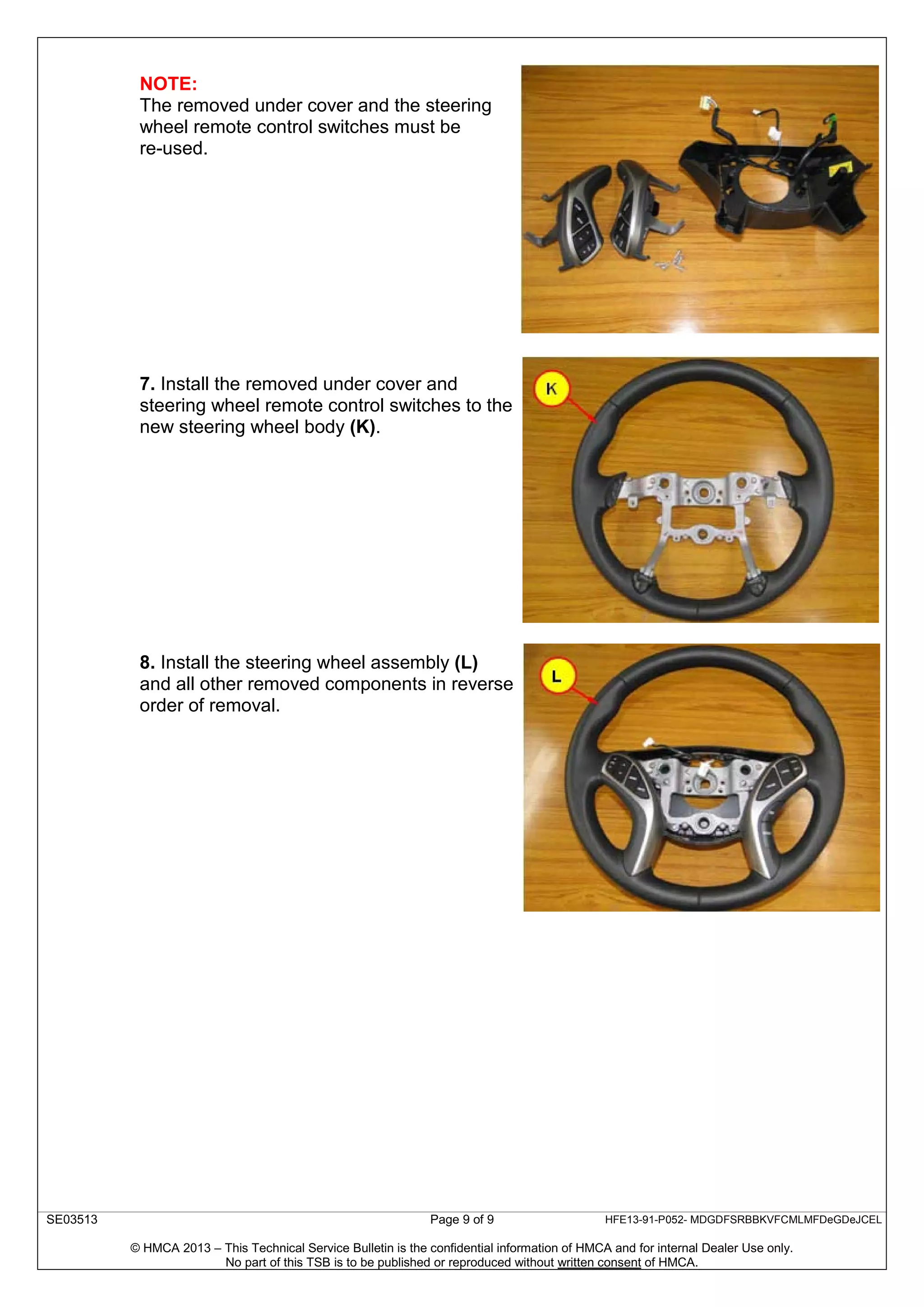 NOTE:
The removed under cover and the steering wheel remote control switches must be re-used.

7. Install the removed under cover and steering wheel remote control switches to the new steering wheel body (K).

K

8. Install the steering wheel assembly (L) and all other removed components in reverse order of removal.

L

SE03513 Page 9 of 9 HFE13-91-P052- MDGDFSRBBKVFCMLMFDeGDeJCEL

© HMCA 2013 – This Technical Service Bulletin is the confidential information of HMCA and for internal Dealer Use only. No part of this TSB is to be published or reproduced without written consent of HMCA.