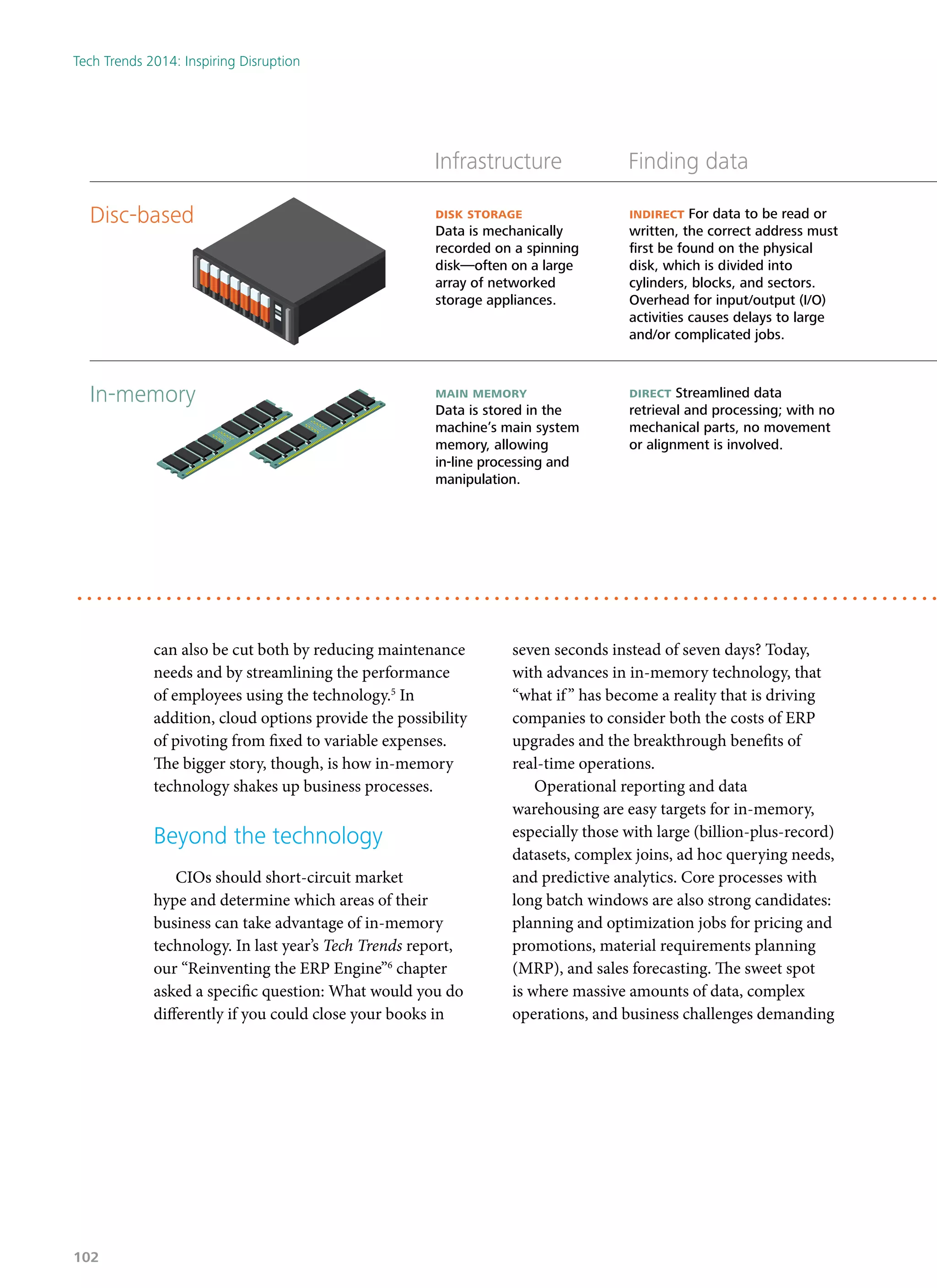 Tech Trends 2014: Inspiring Disruption

| | Infrastructure | Finding data |
|---|---|---|
| Disc-based | DISK STORAGE Data is mechanically recorded on a spinning disk—often on a large array of networked storage appliances. | INDIRECT For data to be read or written, the correct address must first be found on the physical disk, which is divided into cylinders, blocks, and sectors. Overhead for input/output (I/O) activities causes delays to large and/or complicated jobs. |
| In-memory | MAIN MEMORY Data is stored in the machine's main system memory, allowing in-line processing and manipulation. | DIRECT Streamlined data retrieval and processing; with no mechanical parts, no movement or alignment is involved. |

can also be cut both by reducing maintenance needs and by streamlining the performance of employees using the technology.$^5$ In addition, cloud options provide the possibility of pivoting from fixed to variable expenses. The bigger story, though, is how in-memory technology shakes up business processes.

Beyond the technology

CIOs should short-circuit market hype and determine which areas of their business can take advantage of in-memory technology. In last year's Tech Trends report, our "Reinventing the ERP Engine"$^6$ chapter asked a specific question: What would you do differently if you could close your books in seven seconds instead of seven days? Today, with advances in in-memory technology, that "what if" has become a reality that is driving companies to consider both the costs of ERP upgrades and the breakthrough benefits of real-time operations.

Operational reporting and data warehousing are easy targets for in-memory, especially those with large (billion-plus-record) datasets, complex joins, ad hoc querying needs, and predictive analytics. Core processes with long batch windows are also strong candidates: planning and optimization jobs for pricing and promotions, material requirements planning (MRP), and sales forecasting. The sweet spot is where massive amounts of data, complex operations, and business challenges demanding

102