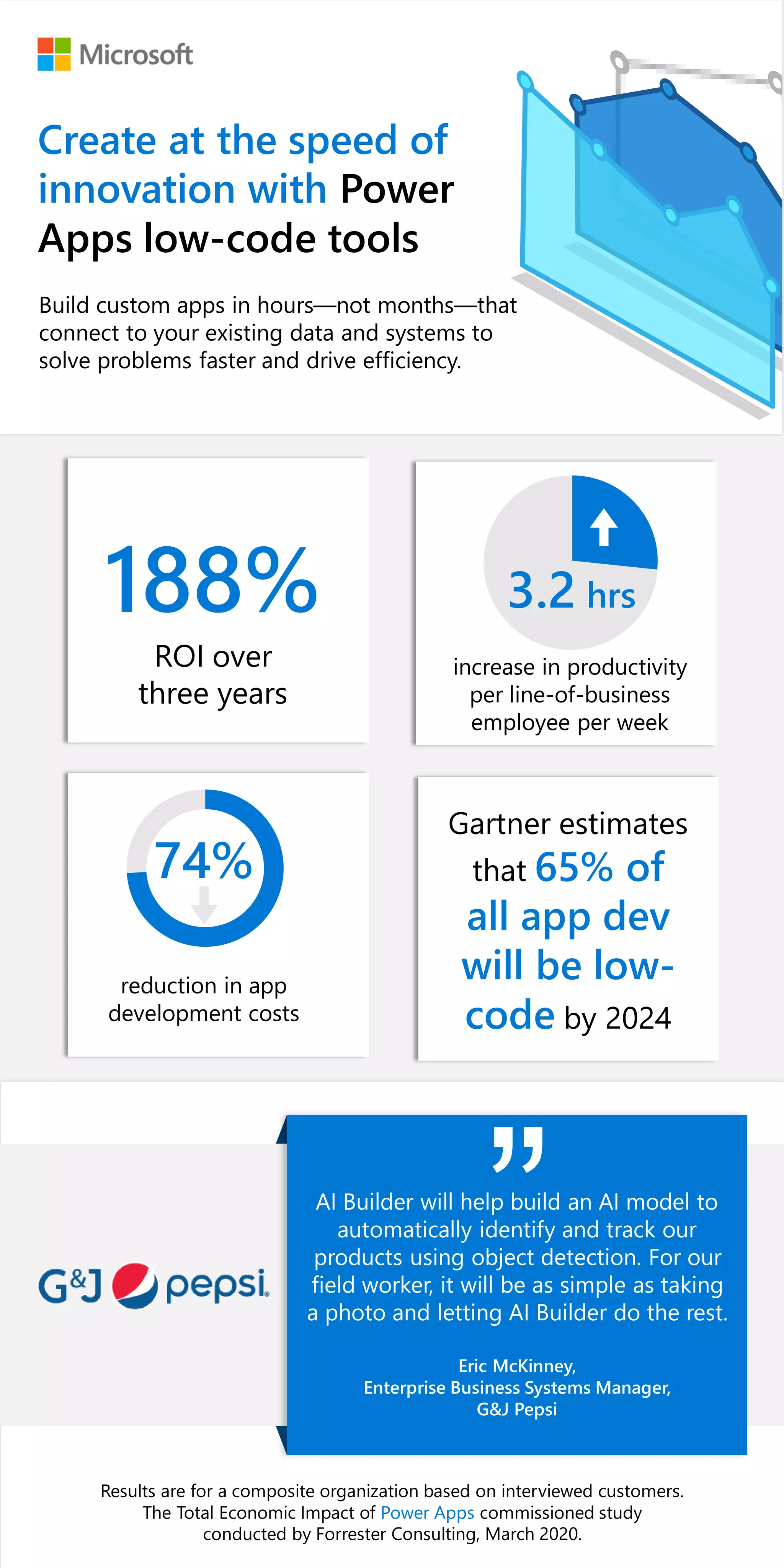 Microsoft

Create at the speed of innovation with Power Apps low-code tools

Build custom apps in hours—not months—that connect to your existing data and systems to solve problems faster and drive efficiency.

188%

ROI over three years

3.2 hrs

increase in productivity per line-of-business employee per week

74%

reduction in app development costs

Gartner estimates that 65% of all app dev will be low-code by 2024

G&J pepsi

AI Builder will help build an AI model to automatically identify and track our products using object detection. For our field worker, it will be as simple as taking a photo and letting AI Builder do the rest.

Eric McKinney,
Enterprise Business Systems Manager,
G&J Pepsi

Results are for a composite organization based on interviewed customers. The Total Economic Impact of Power Apps commissioned study conducted by Forrester Consulting, March 2020.