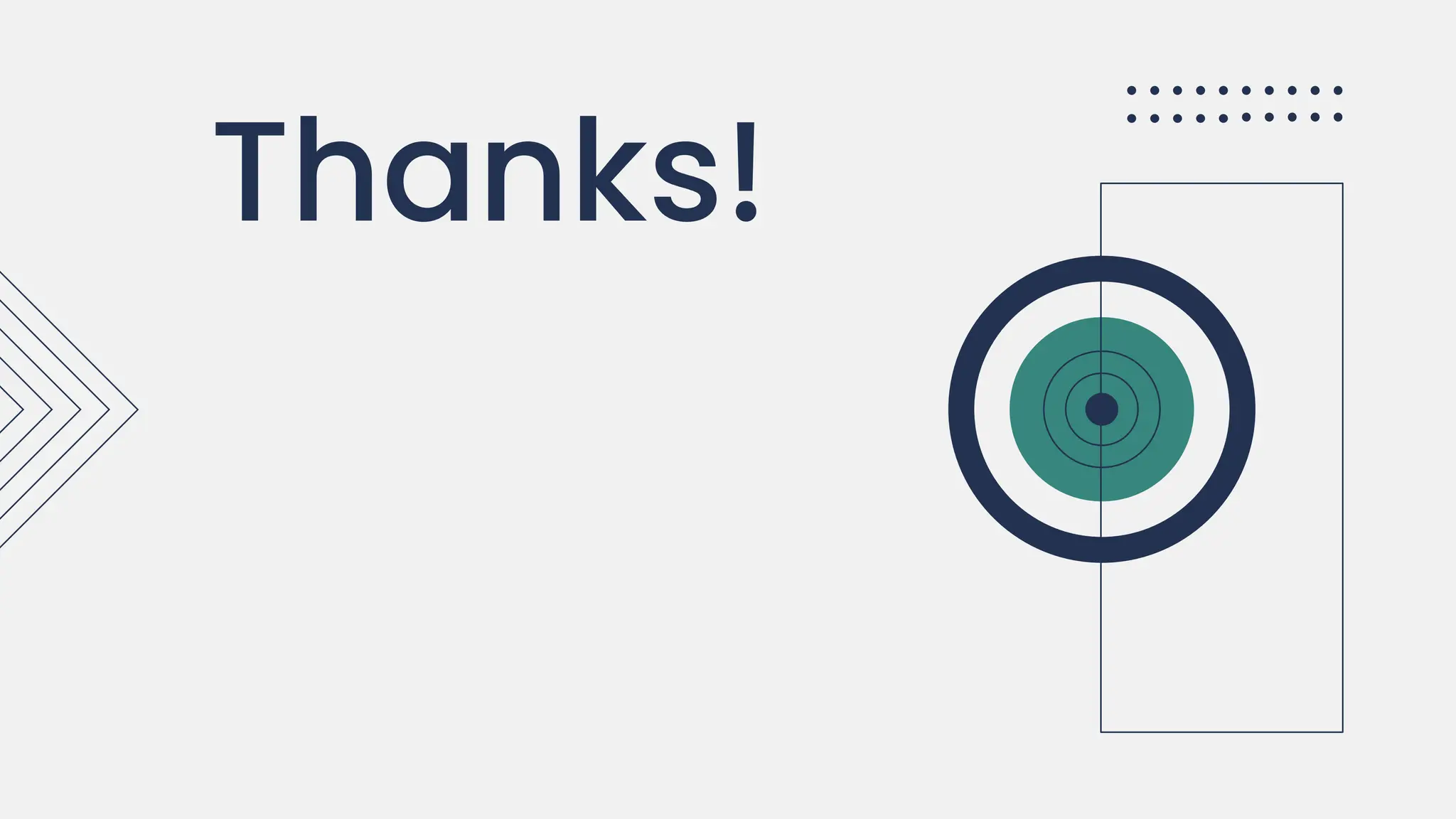 Thanks!