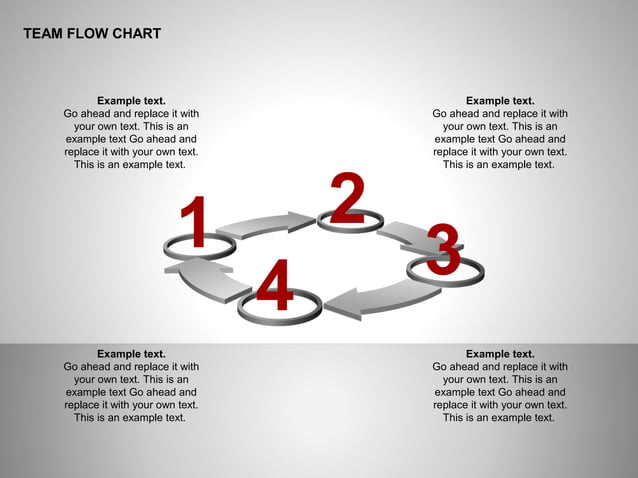 TEAM FLOW CHART

Example text.
Go ahead and replace it with your own text. This is an example text Go ahead and replace it with your own text. This is an example text.

Example text.
Go ahead and replace it with your own text. This is an example text Go ahead and replace it with your own text. This is an example text.

1

2

3

4

Example text.
Go ahead and replace it with your own text. This is an example text Go ahead and replace it with your own text. This is an example text.

Example text.
Go ahead and replace it with your own text. This is an example text Go ahead and replace it with your own text. This is an example text.