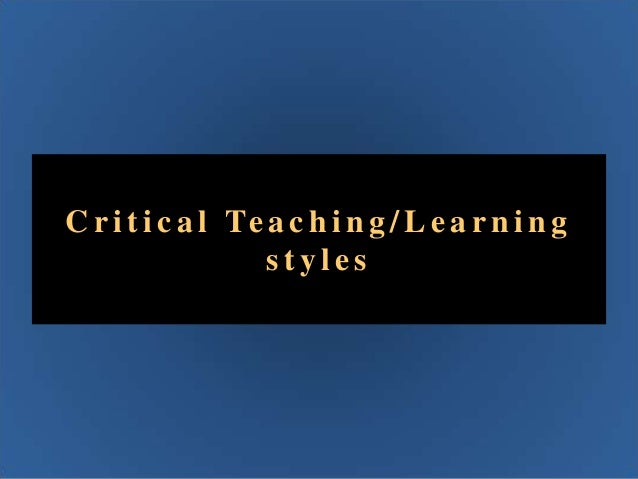 Critical Teaching/Learning styles