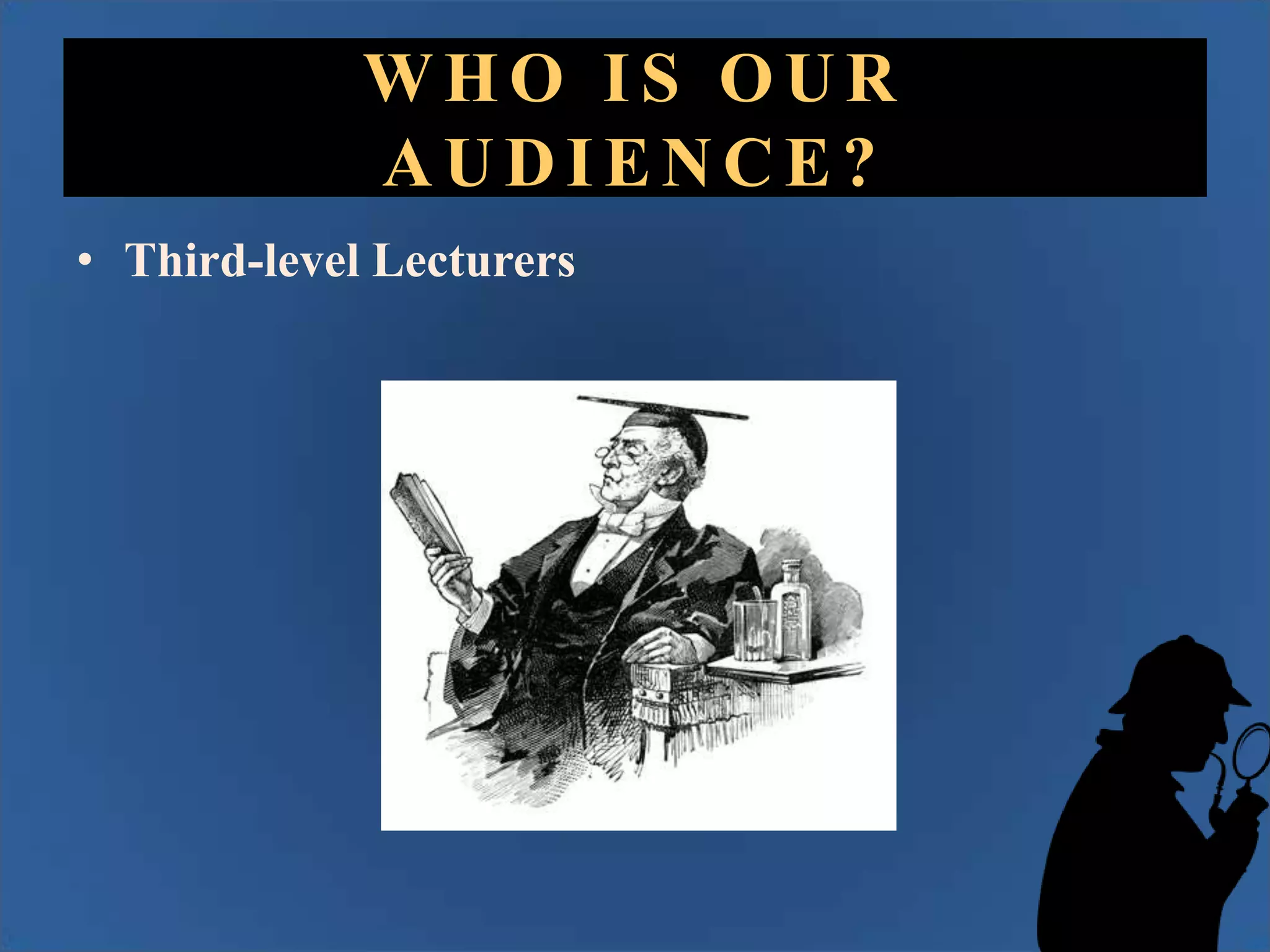 WHO IS OUR AUDIENCE?

• Third-level Lecturers