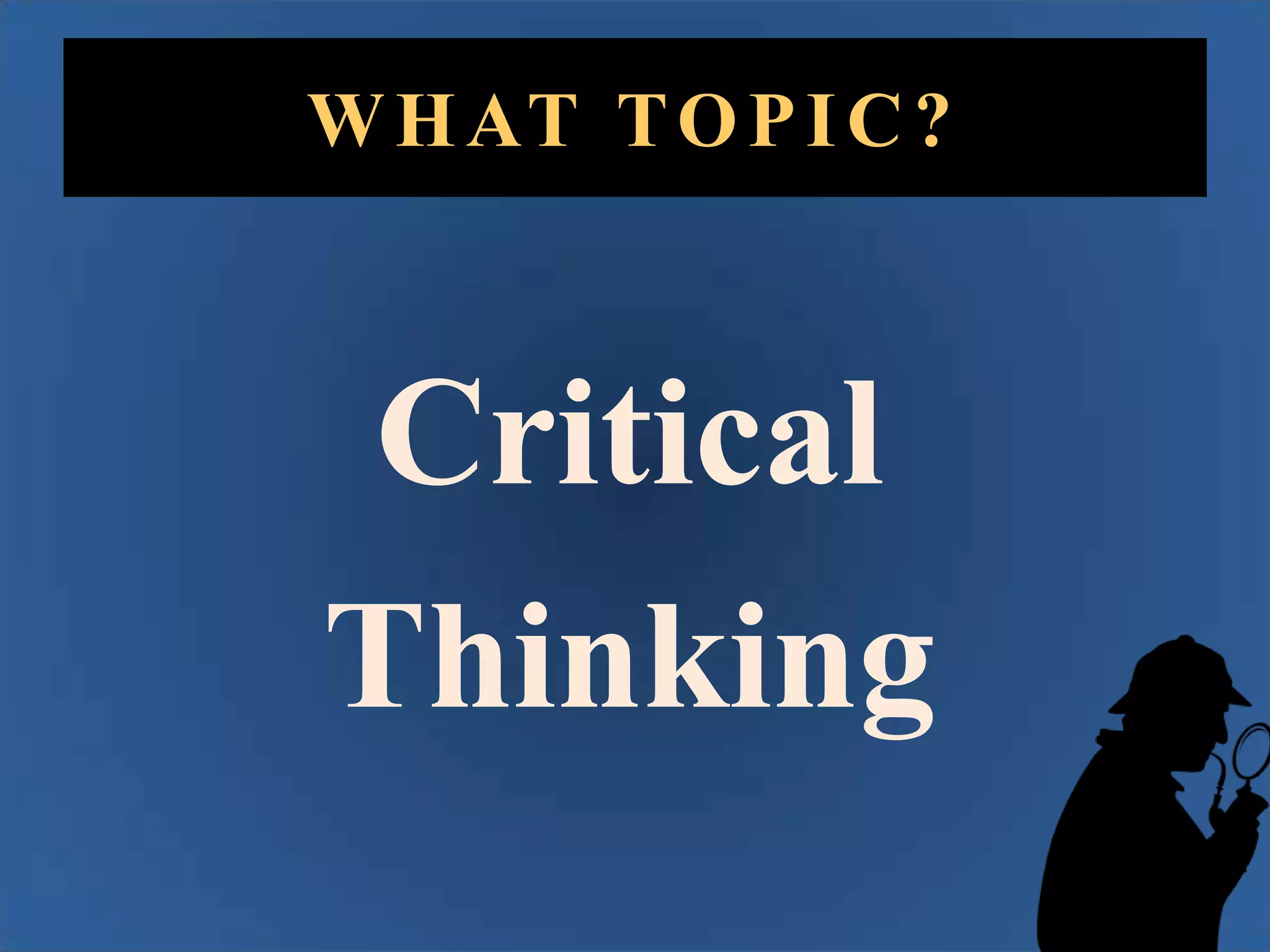 WHAT TOPIC?

Critical Thinking