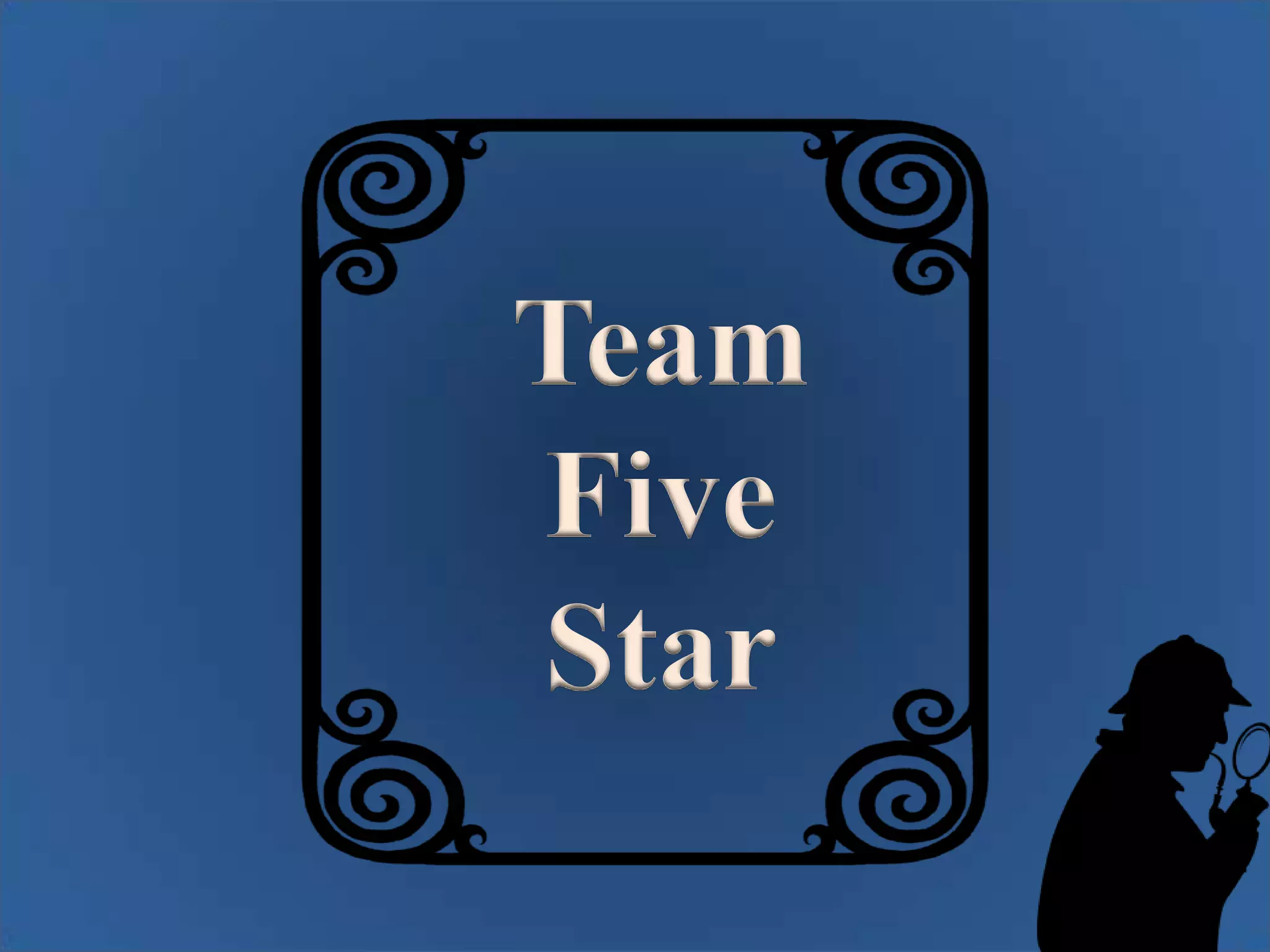 Team
Five
Star