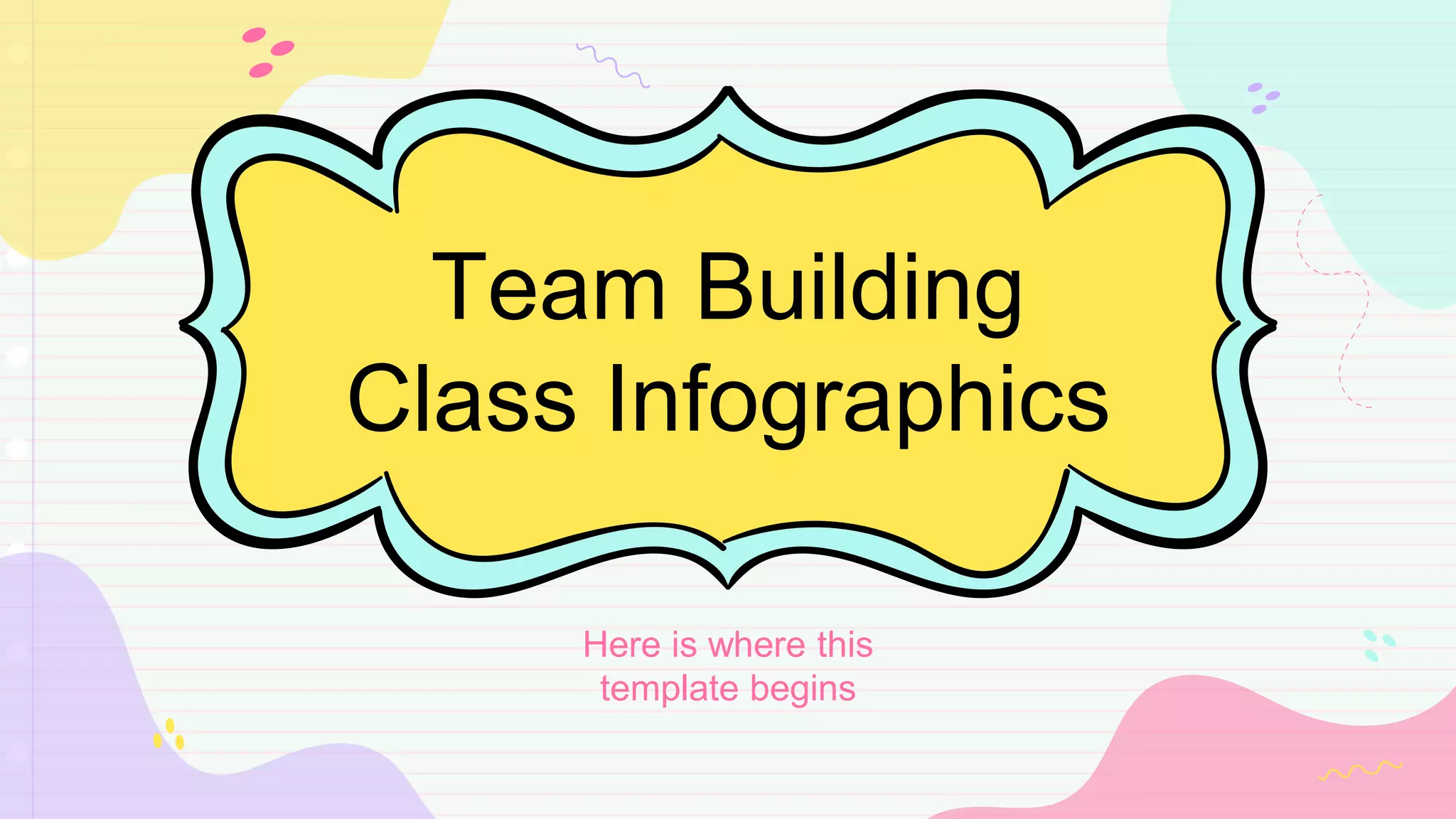 Team Building Class Infographics

Here is where this template begins