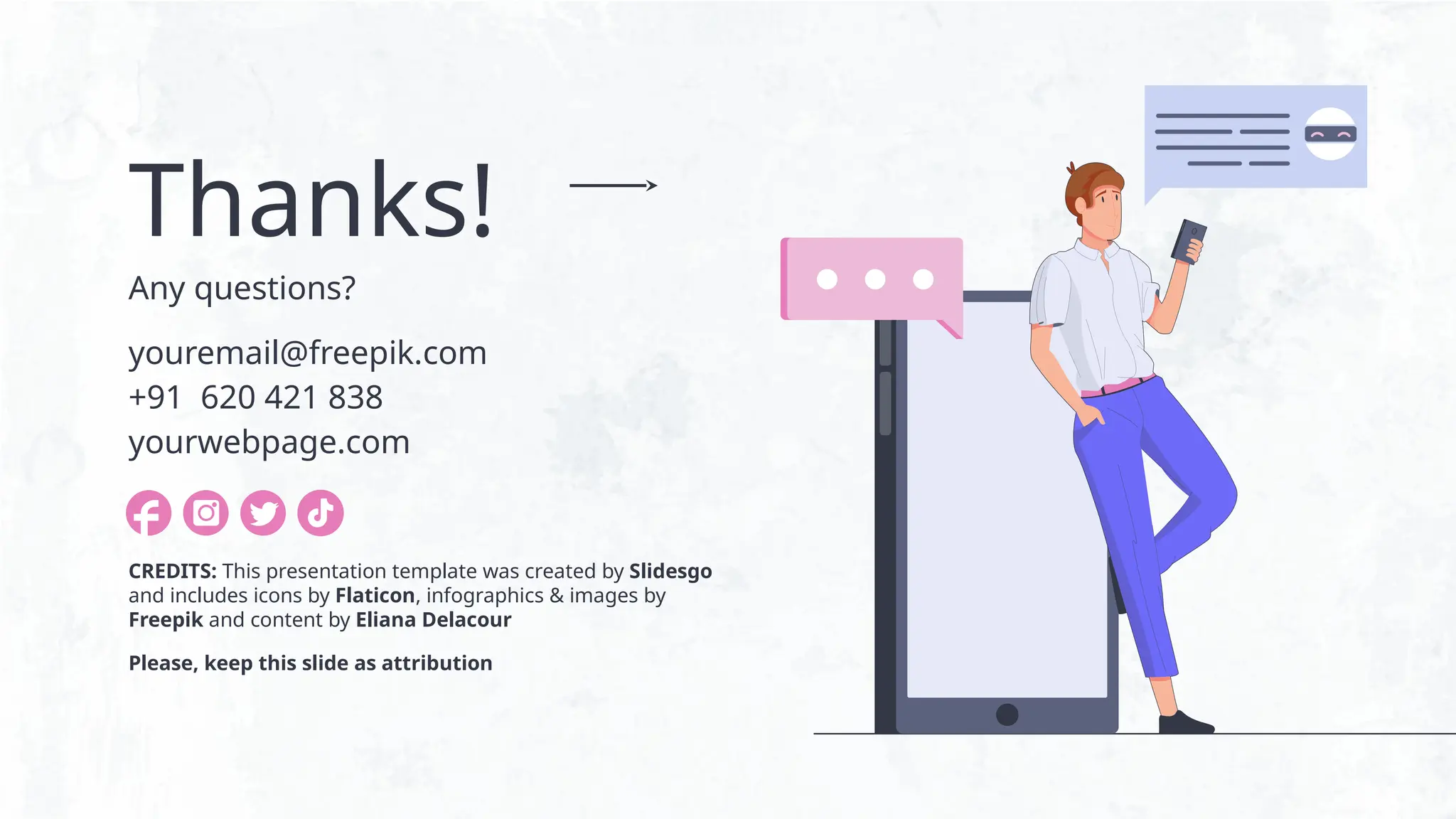 Thanks!

Any questions?

youremail@freepik.com
+91 620 421 838
yourwebpage.com

CREDITS: This presentation template was created by Slidesgo and includes icons by Flaticon, infographics & images by Freepik and content by Eliana Delacour

Please, keep this slide as attribution