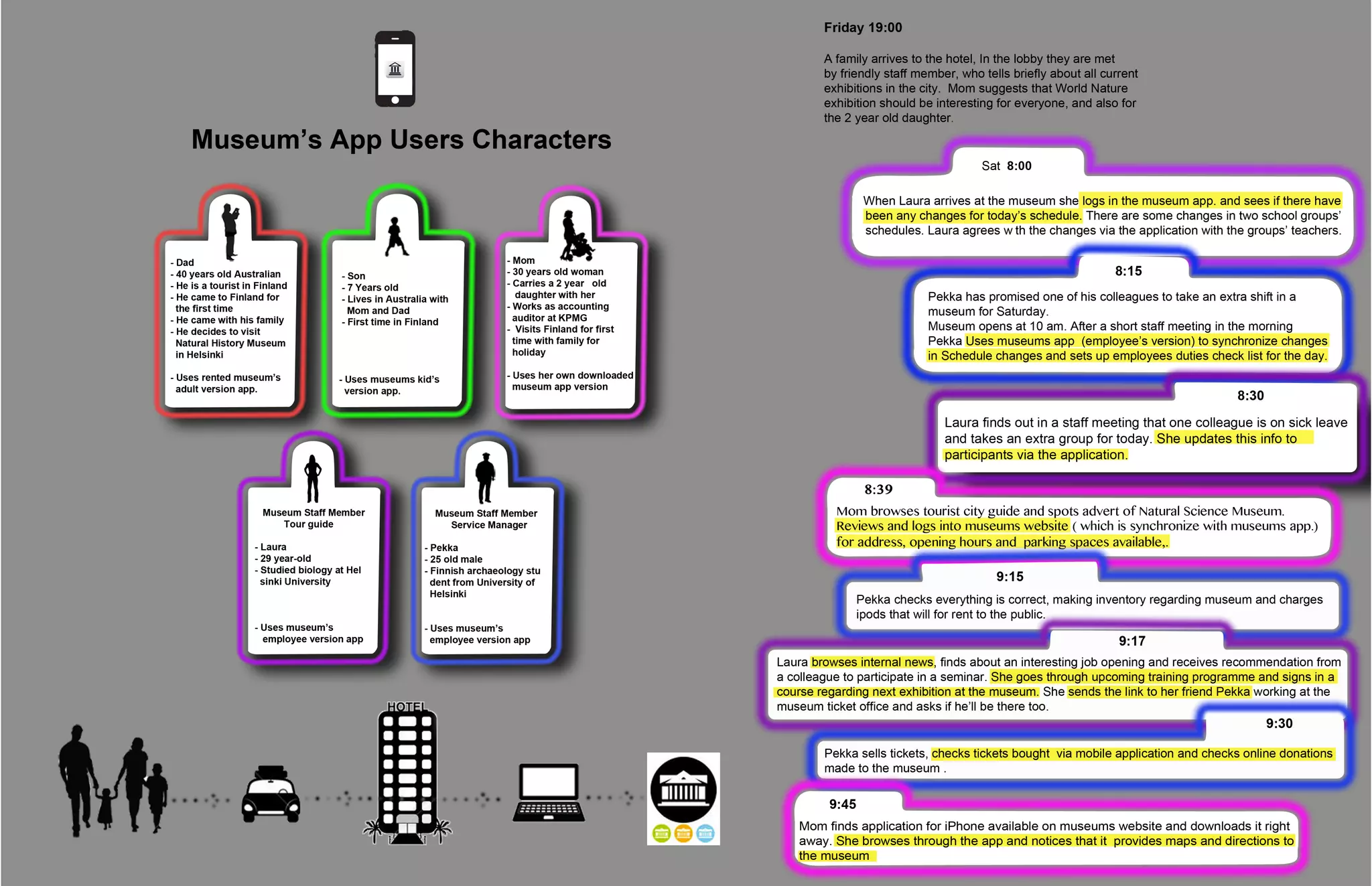 Museum's App Users Characters

- Dad
- 40 years old Australian
- He is a tourist in Finland
- He came to Finland for the first time
- He came with his family
- He decides to visit Natural History Museum in Helsinki

- Uses rented museum's adult version app.

- Son
- 7 Years old
- Lives in Australia with Mom and Dad
- First time in Finland

- Uses museums kid's version app.

- Mom
- 30 years old woman
- Carries a 2 year old daughter with her
- Works as accounting auditor at KPMG
- Visits Finland for first time with family for holiday

- Uses her own downloaded museum app version

Museum Staff Member Tour guide

- Laura
- 29 year-old
- Studied biology at Hel sinki University

- Uses museum's employee version app

Museum Staff Member Service Manager

- Pekka
- 25 old male
- Finnish archaeology stu dent from University of Helsinki

- Uses museum's employee version app

HOTEL

Friday 19:00

A family arrives to the hotel, In the lobby they are met by friendly staff member, who tells briefly about all current exhibitions in the city. Mom suggests that World Nature exhibition should be interesting for everyone, and also for the 2 year old daughter.

Sat 8:00

When Laura arrives at the museum she logs in the museum app. and sees if there have been any changes for today's schedule. There are some changes in two school groups' schedules. Laura agrees w th the changes via the application with the groups' teachers.

8:15

Pekka has promised one of his colleagues to take an extra shift in a museum for Saturday.
Museum opens at 10 am. After a short staff meeting in the morning Pekka Uses museums app (employee's version) to synchronize changes in Schedule changes and sets up employees duties check list for the day.

8:30

Laura finds out in a staff meeting that one colleague is on sick leave and takes an extra group for today. She updates this info to participants via the application.

8:39

Mom browses tourist city guide and spots advert of Natural Science Museum. Reviews and logs into museums website ( which is synchronize with museums app.) for address, opening hours and parking spaces available,.

9:15

Pekka checks everything is correct, making inventory regarding museum and charges ipods that will for rent to the public.

9:17

Laura browses internal news, finds about an interesting job opening and receives recommendation from a colleague to participate in a seminar. She goes through upcoming training programme and signs in a course regarding next exhibition at the museum. She sends the link to her friend Pekka working at the museum ticket office and asks if he'll be there too.

9:30

Pekka sells tickets, checks tickets bought via mobile application and checks online donations made to the museum .

9:45

Mom finds application for iPhone available on museums website and downloads it right away. She browses through the app and notices that it provides maps and directions to the museum