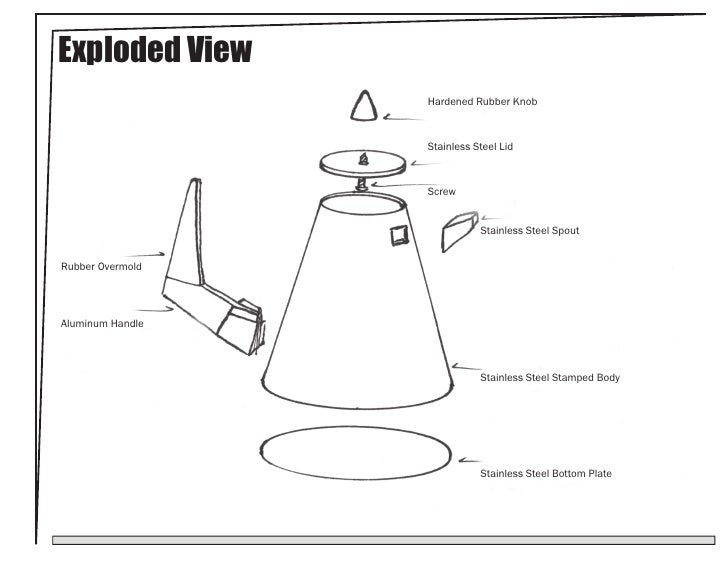 Exploded View

Hardened Rubber Knob

Stainless Steel Lid

Screw

Stainless Steel Spout

Rubber Overmold

Aluminum Handle

Stainless Steel Stamped Body

Stainless Steel Bottom Plate