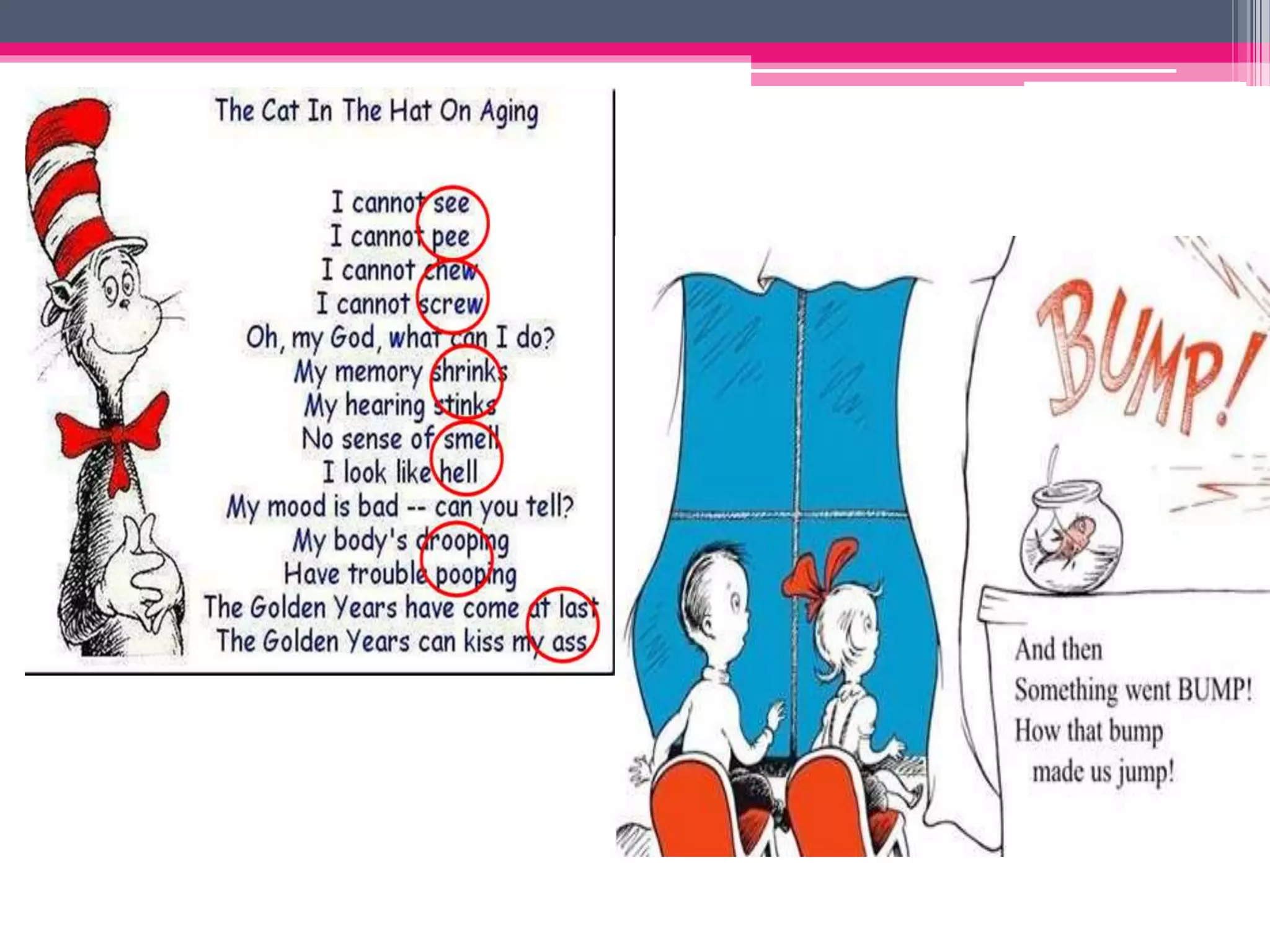 The Cat In The Hat On Aging

I cannot see
I cannot pee
I cannot chew
I cannot screw
Oh, my God, what can I do?
My memory shrinks
My hearing stinks
No sense of smell
I look like hell
My mood is bad -- can you tell?
My body's drooping
Have trouble pooping
The Golden Years have come at last
The Golden Years can kiss my ass

BUMP!

And then
Something went BUMP!
How that bump
made us jump!