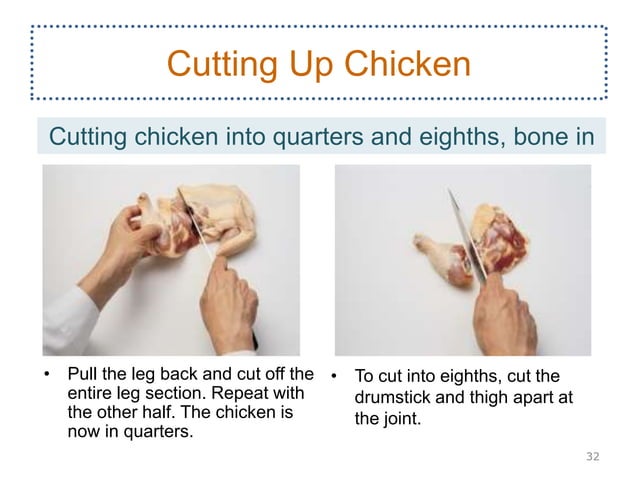 Cutting Up Chicken

Cutting chicken into quarters and eighths, bone in

• Pull the leg back and cut off the entire leg section. Repeat with the other half. The chicken is now in quarters.

• To cut into eighths, cut the drumstick and thigh apart at the joint.

32