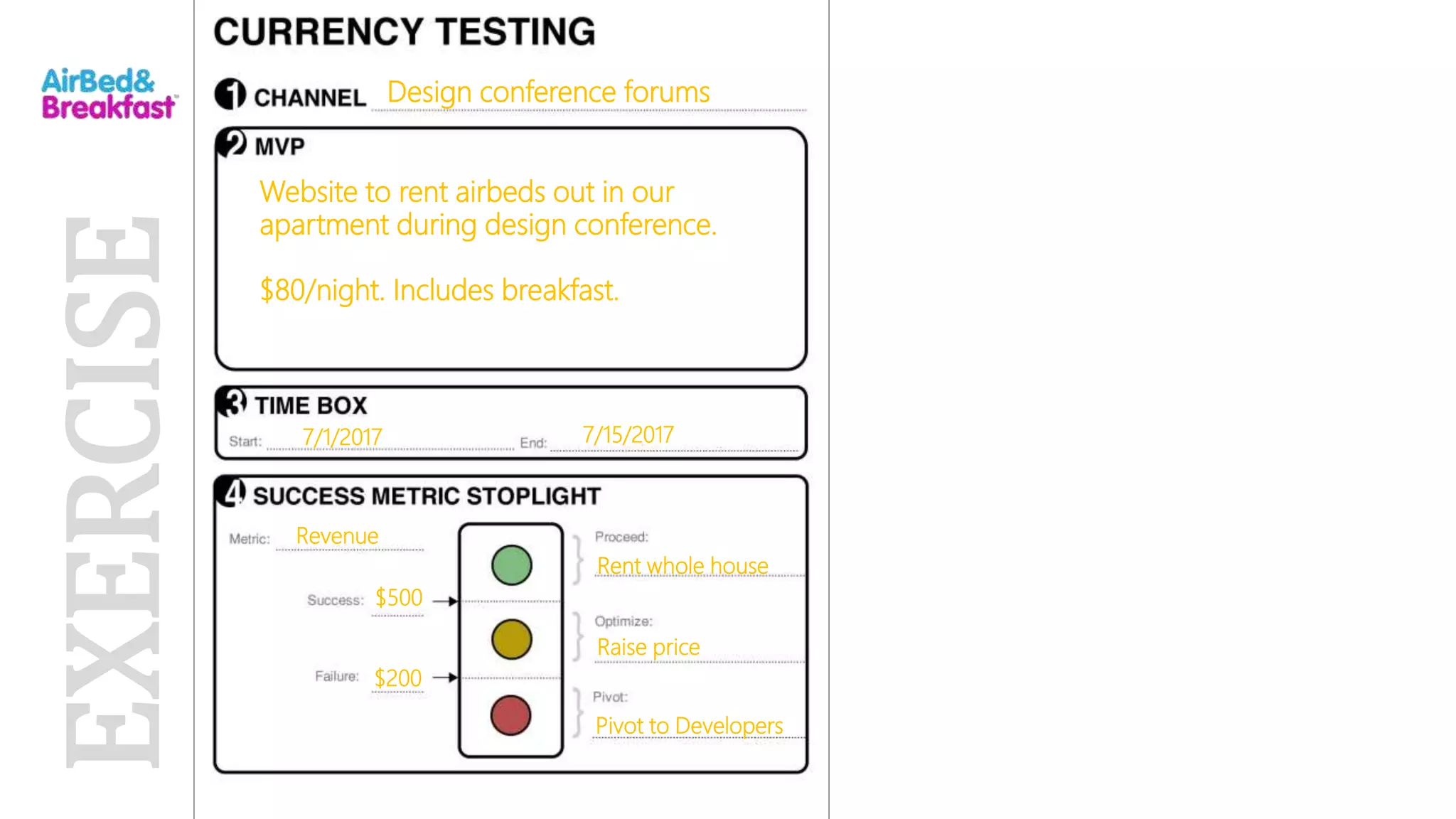 AirBed&
Breakfast

EXERCISE

CURRENCY TESTING

1 CHANNEL Design conference forums

2 MVP

Website to rent airbeds out in our apartment during design conference.

$80/night. Includes breakfast.

3 TIME BOX

Start: 7/1/2017 End: 7/15/2017

4 SUCCESS METRIC STOPLIGHT

Metric: Revenue

Success: $500

Failure: $200

Proceed: Rent whole house

Optimize: Raise price

Pivot: Pivot to Developers