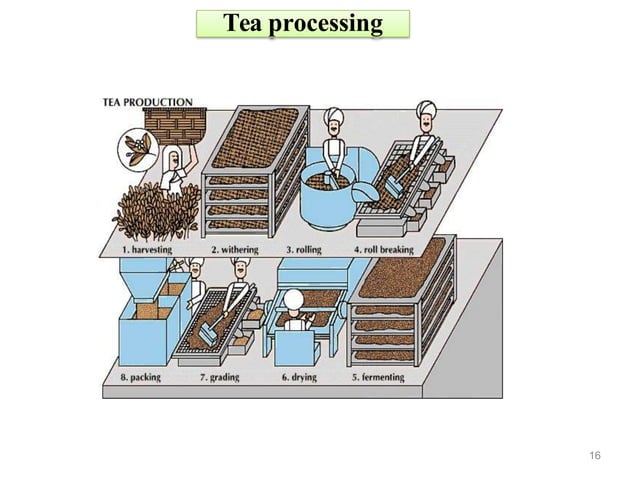 Tea processing

TEA PRODUCTION

1. harvesting
2. withering
3. rolling
4. roll breaking

8. packing
7. grading
6. drying
5. fermenting

16