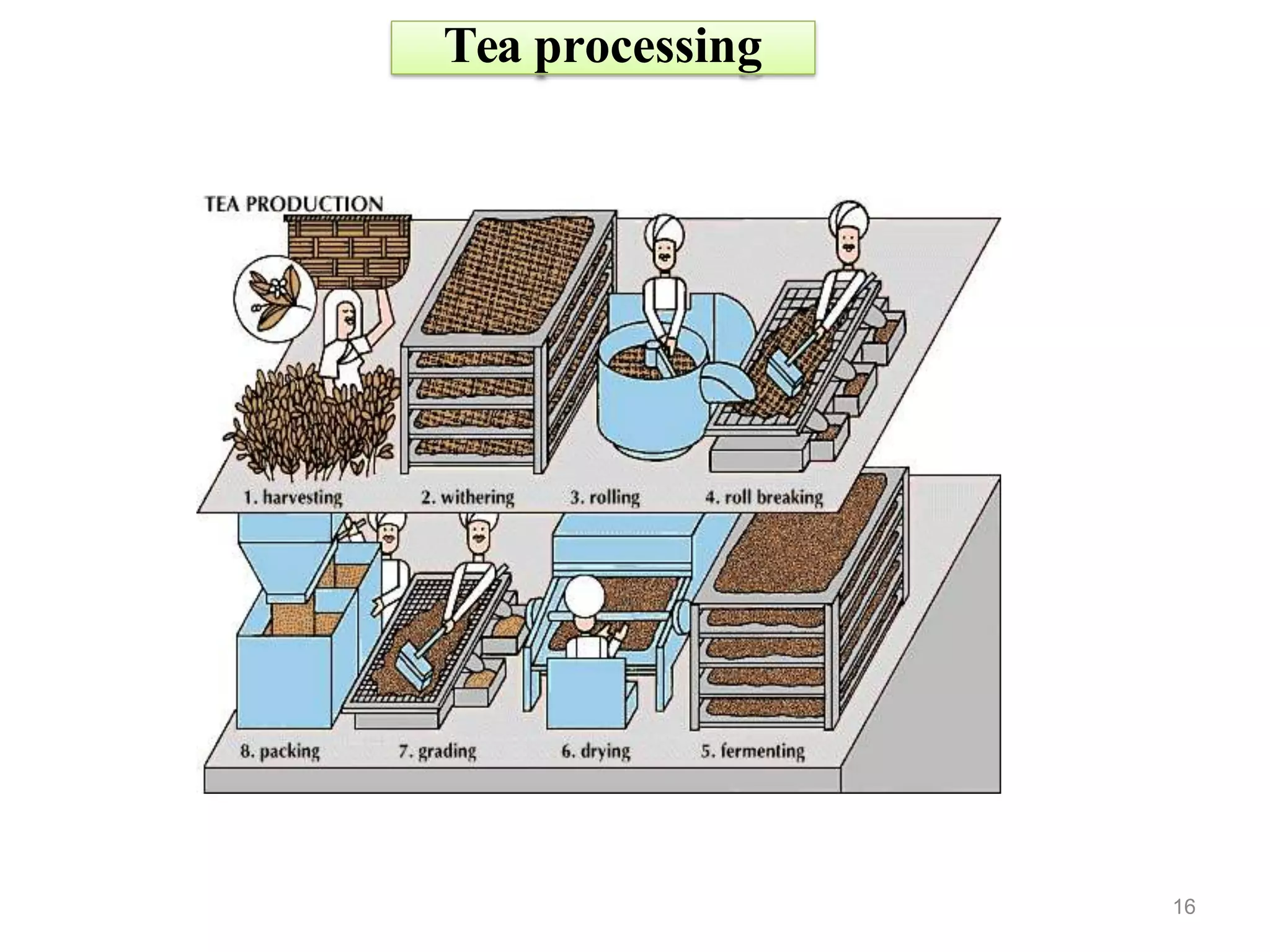 Tea processing

TEA PRODUCTION

1. harvesting
2. withering
3. rolling
4. roll breaking

8. packing
7. grading
6. drying
5. fermenting

16