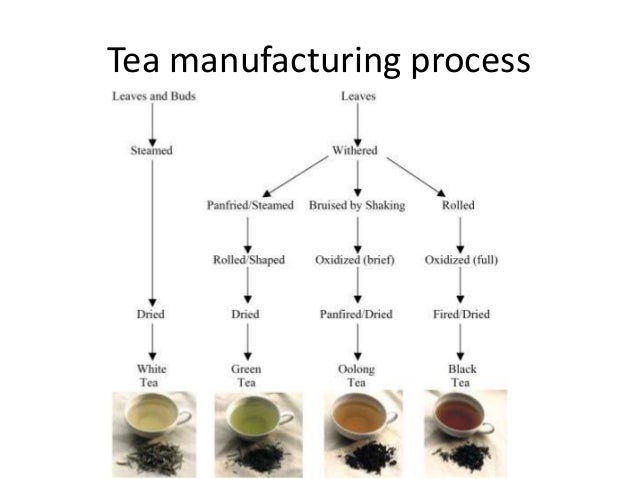 Tea manufacturing process

Leaves and Buds

Steamed

Dried

White Tea

Leaves

Withered

Panfried/Steamed

Rolled/Shaped

Dried

Green Tea

Bruised by Shaking

Oxidized (brief)

Panfired/Dried

Oolong Tea

Rolled

Oxidized (full)

Fired/Dried

Black Tea