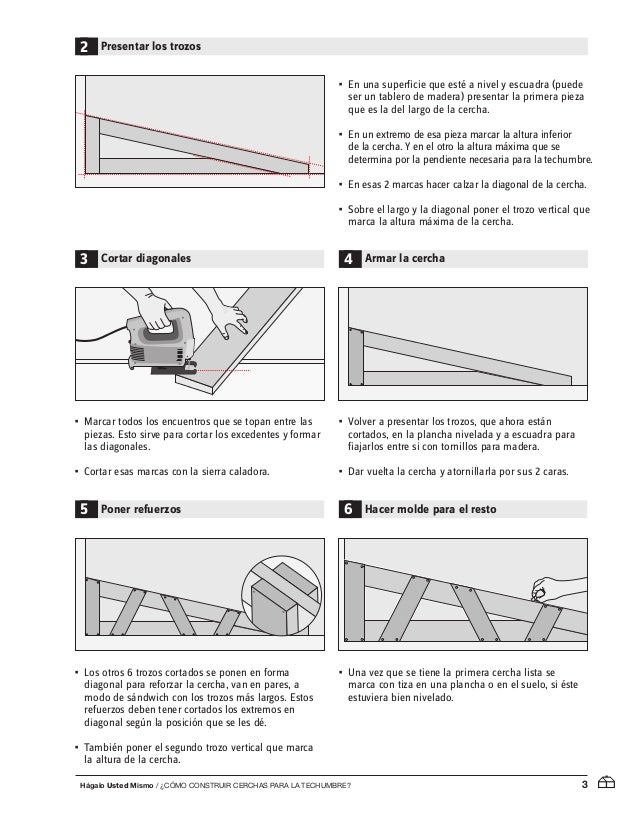 2 Presentar los trozos

• En una superficie que esté a nivel y escuadra (puede ser un tablero de madera) presentar la primera pieza que es la del largo de la cercha.

• En un extremo de esa pieza marcar la altura inferior de la cercha. Y en el otro la altura máxima que se determina por la pendiente necesaria para la techumbre.

• En esas 2 marcas hacer calzar la diagonal de la cercha.

• Sobre el largo y la diagonal poner el trozo vertical que marca la altura máxima de la cercha.

3 Cortar diagonales

• Marcar todos los encuentros que se topan entre las piezas. Esto sirve para cortar los excedentes y formar las diagonales.

• Cortar esas marcas con la sierra caladora.

4 Armar la cercha

• Volver a presentar los trozos, que ahora están cortados, en la plancha nivelada y a escuadra para fiajarlos entre sí con tornillos para madera.

• Dar vuelta la cercha y atornillarla por sus 2 caras.

5 Poner refuerzos

• Los otros 6 trozos cortados se ponen en forma diagonal para reforzar la cercha, van en pares, a modo de sándwich con los trozos más largos. Estos refuerzos deben tener cortados los extremos en diagonal según la posición que se les dé.

• También poner el segundo trozo vertical que marca la altura de la cercha.

6 Hacer molde para el resto

• Una vez que se tiene la primera cercha lista se marca con tiza en una plancha o en el suelo, si éste estuviera bien nivelado.

Hágalo Usted Mismo / ¿CÓMO CONSTRUIR CERCHAS PARA LA TECHUMBRE? 3