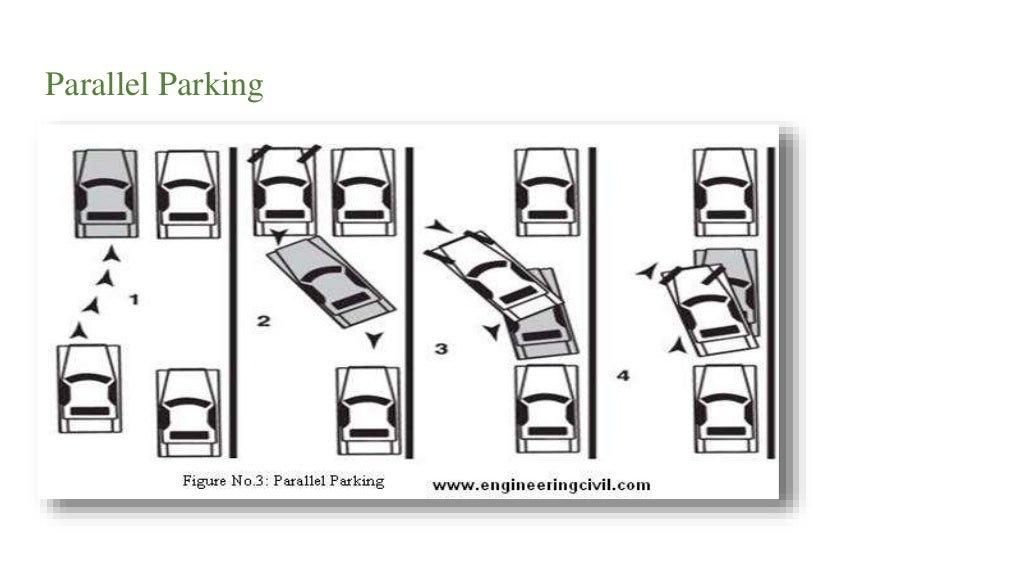 Parallel Parking

1

2

3

4

Figure No.3: Parallel Parking

www.engineeringcivil.com