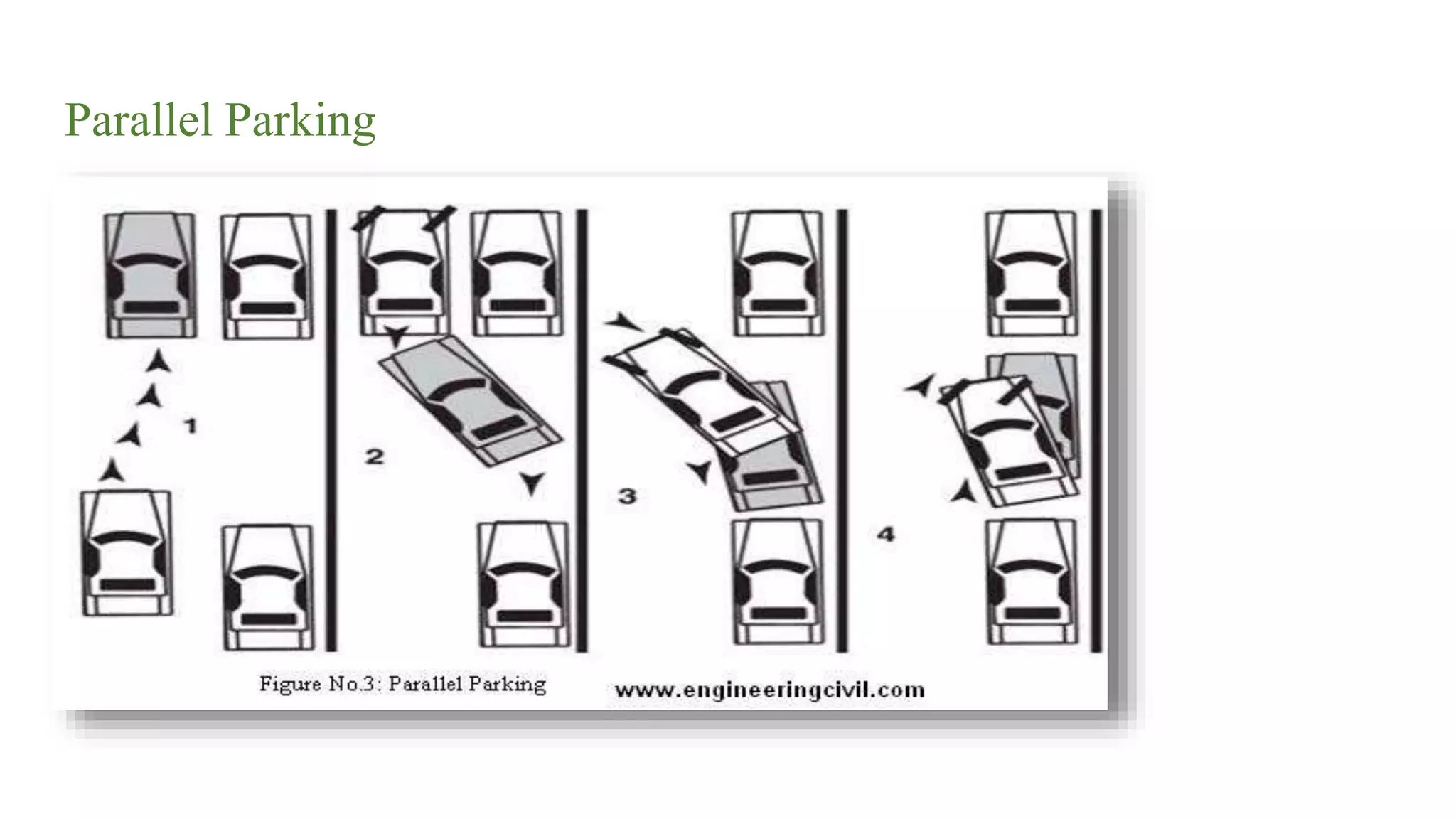 Parallel Parking

1

2

3

4

Figure No.3: Parallel Parking

www.engineeringcivil.com