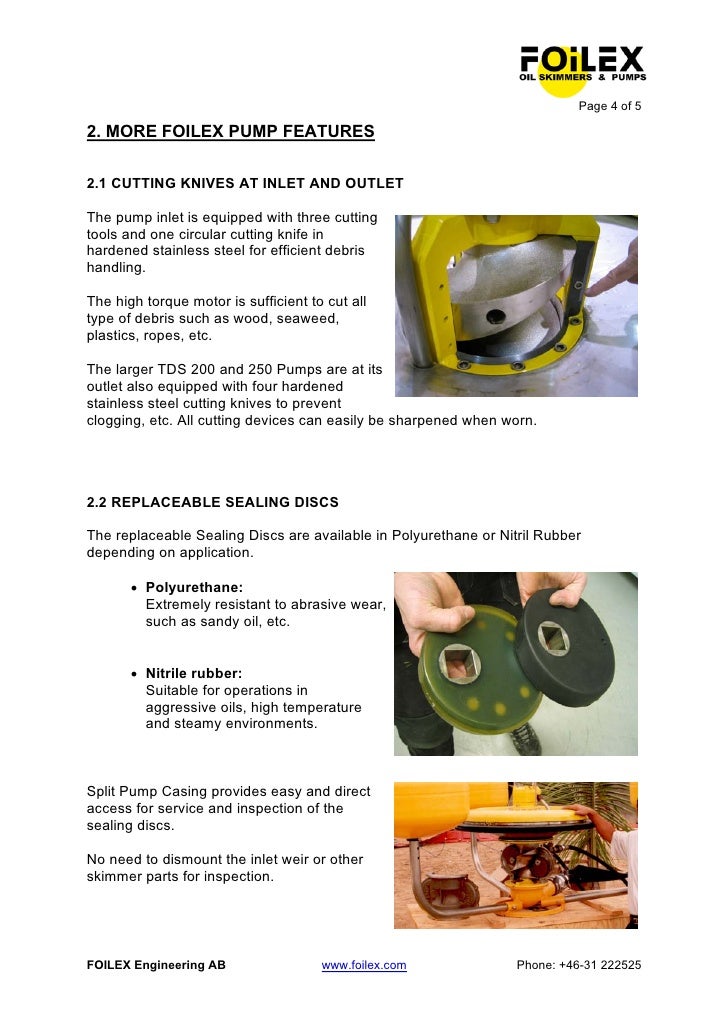 FOiLEX
OIL SKIMMERS & PUMPS

Page 4 of 5

2. MORE FOILEX PUMP FEATURES

2.1 CUTTING KNIVES AT INLET AND OUTLET

The pump inlet is equipped with three cutting tools and one circular cutting knife in hardened stainless steel for efficient debris handling.

The high torque motor is sufficient to cut all type of debris such as wood, seaweed, plastics, ropes, etc.

The larger TDS 200 and 250 Pumps are at its outlet also equipped with four hardened stainless steel cutting knives to prevent clogging, etc. All cutting devices can easily be sharpened when worn.

2.2 REPLACEABLE SEALING DISCS

The replaceable Sealing Discs are available in Polyurethane or Nitril Rubber depending on application.

• Polyurethane:
Extremely resistant to abrasive wear, such as sandy oil, etc.

• Nitrile rubber:
Suitable for operations in aggressive oils, high temperature and steamy environments.

Split Pump Casing provides easy and direct access for service and inspection of the sealing discs.

No need to dismount the inlet weir or other skimmer parts for inspection.

FOILEX Engineering AB www.foilex.com Phone: +46-31 222525