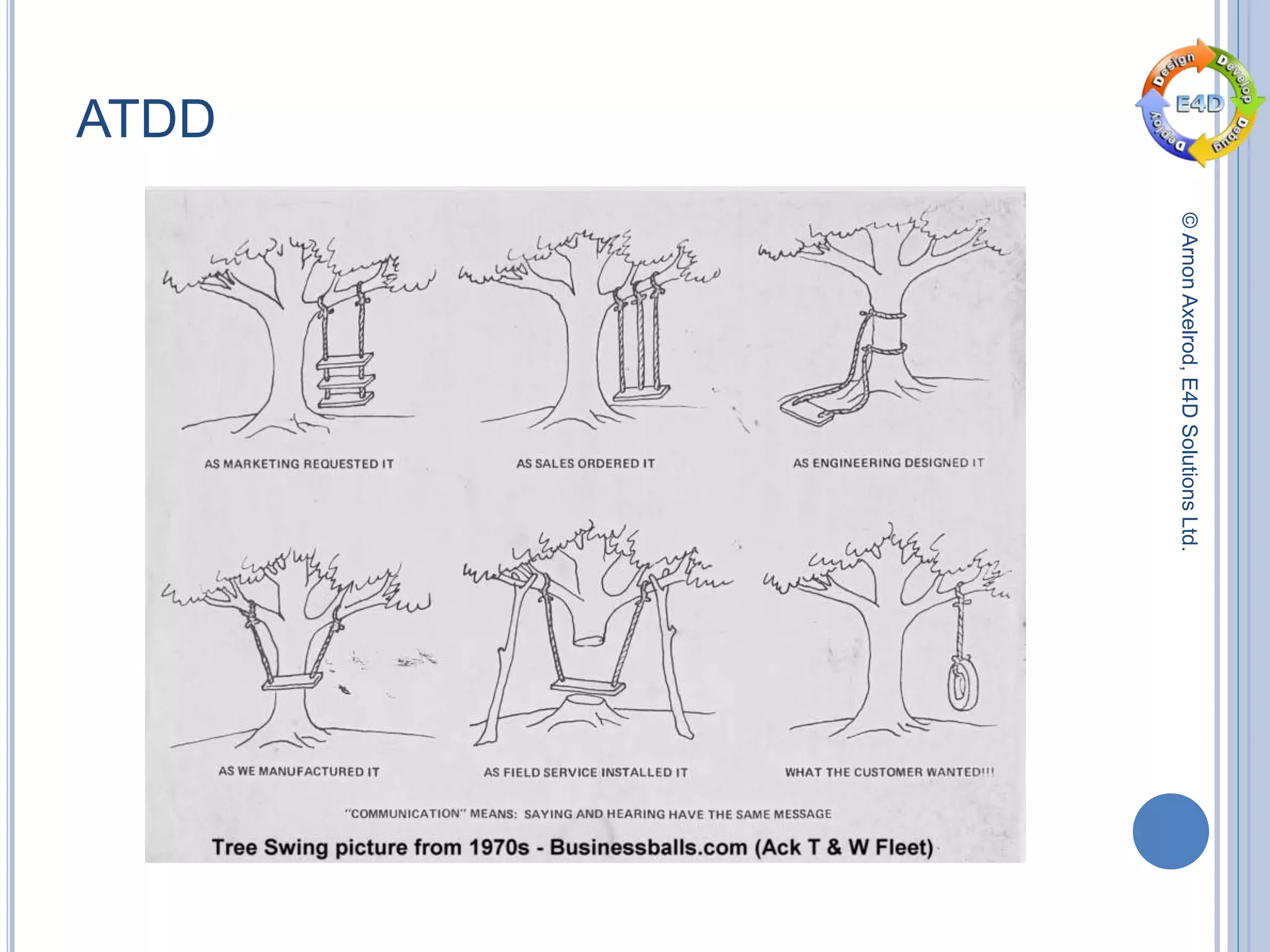 ATDD

Design Develop Debug Deploy E4D

AS MARKETING REQUESTED IT

AS SALES ORDERED IT

AS ENGINEERING DESIGNED IT

AS WE MANUFACTURED IT

AS FIELD SERVICE INSTALLED IT

WHAT THE CUSTOMER WANTED!!!

"COMMUNICATION" MEANS: SAYING AND HEARING HAVE THE SAME MESSAGE

Tree Swing picture from 1970s - Businessballs.com (Ack T & W Fleet)

© Arnon Axelrod, E4D Solutions Ltd.