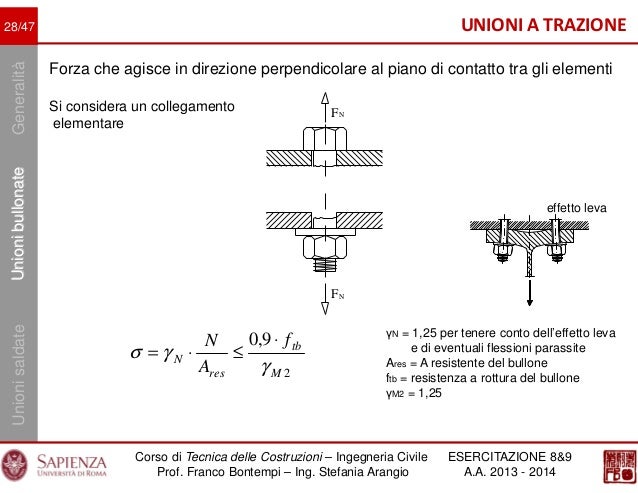 28/47

UNIONI A TRAZIONE

Generalità

Unioni bullonate

Unioni saldate

Forza che agisce in direzione perpendicolare al piano di contatto tra gli elementi

Si considera un collegamento elementare

$F_N$

$F_N$

effetto leva

$\sigma = \gamma_N \cdot \frac{N}{A_{res}} \leq \frac{0,9 \cdot f_{tb}}{\gamma_{M2}}$

$\gamma_N$ = 1,25 per tenere conto dell'effetto leva e di eventuali flessioni parassite
$A_{res}$ = A resistente del bullone
$f_{tb}$ = resistenza a rottura del bullone
$\gamma_{M2}$ = 1,25

SAPIENZA
UNIVERSITÀ DI ROMA

Corso di Tecnica delle Costruzioni – Ingegneria Civile
Prof. Franco Bontempi – Ing. Stefania Arangio

ESERCITAZIONE 8&9
A.A. 2013 - 2014

FB