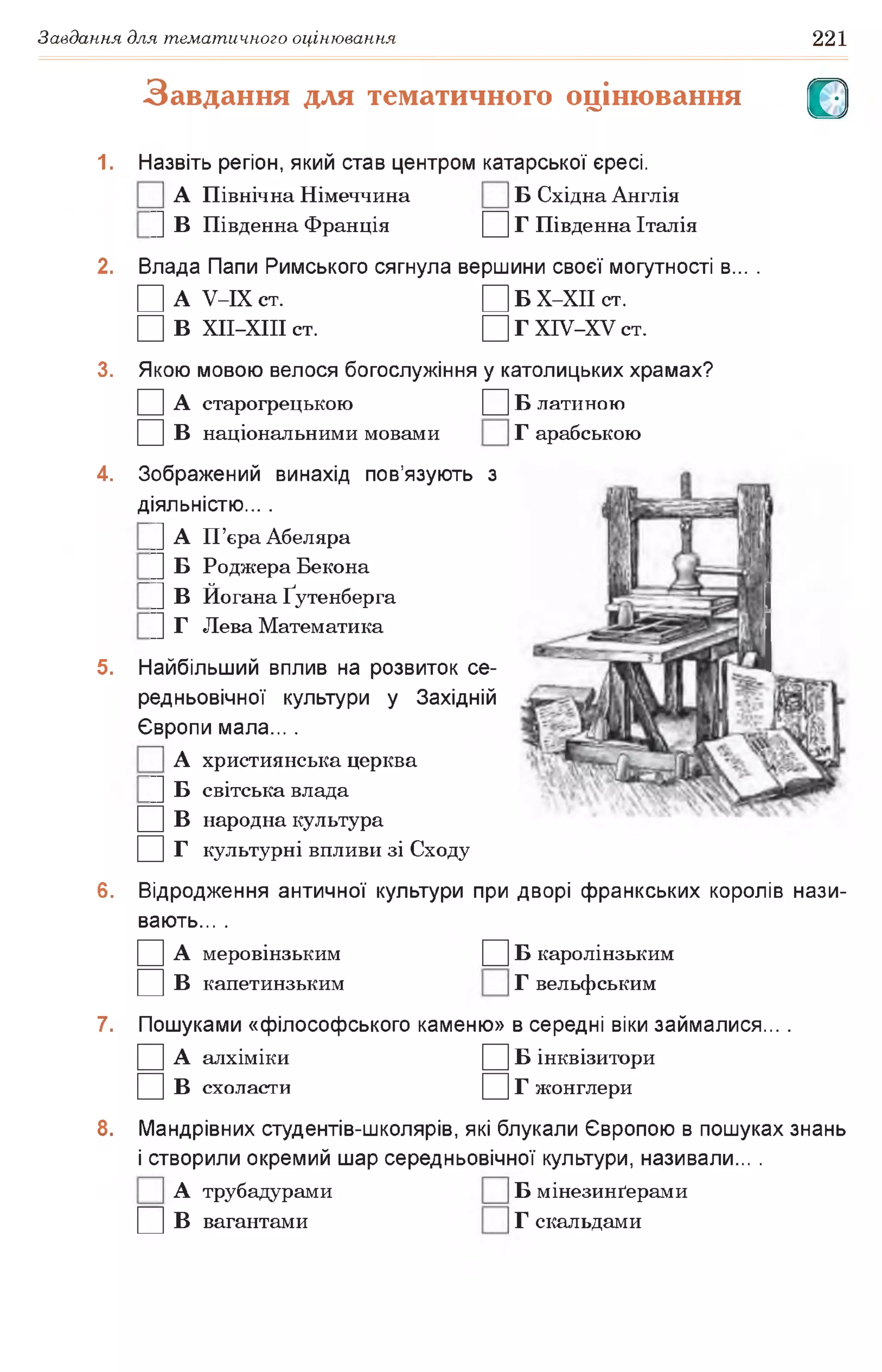 Завдання для тематичного оцінювання 221

Завдання для тематичного оцінювання

1. Назвіть регіон, який став центром катарської єресі.
А Північна Німеччина
Б Східна Англія
В Південна Франція
Г Південна Італія

2. Влада Папи Римського сягнула вершини своєї могутності в... .
А V–IX ст.
Б X–XII ст.
В XII–XIII ст.
Г XIV–XV ст.

3. Якою мовою велося богослужіння у католицьких храмах?
А старогрецькою
Б латиною
В національними мовами
Г арабською

4. Зображений винахід пов'язують з діяльністю... .
А П'єра Абеляра
Б Роджера Бекона
В Йогана Ґутенберга
Г Лева Математика

5. Найбільший вплив на розвиток середньовічної культури у Західній Європи мала... .
А християнська церква
Б світська влада
В народна культура
Г культурні впливи зі Сходу

6. Відродження античної культури при дворі франкських королів називають... .
А меровінзьким
Б каролінзьким
В капетинзьким
Г вельфським

7. Пошуками «філософського каменю» в середні віки займалися... .
А алхіміки
Б інквізитори
В схоласти
Г жонглери

8. Мандрівних студентів-школярів, які блукали Європою в пошуках знань і створили окремий шар середньовічної культури, називали... .
А трубадурами
Б мінезинґерами
В вагантами
Г скальдами