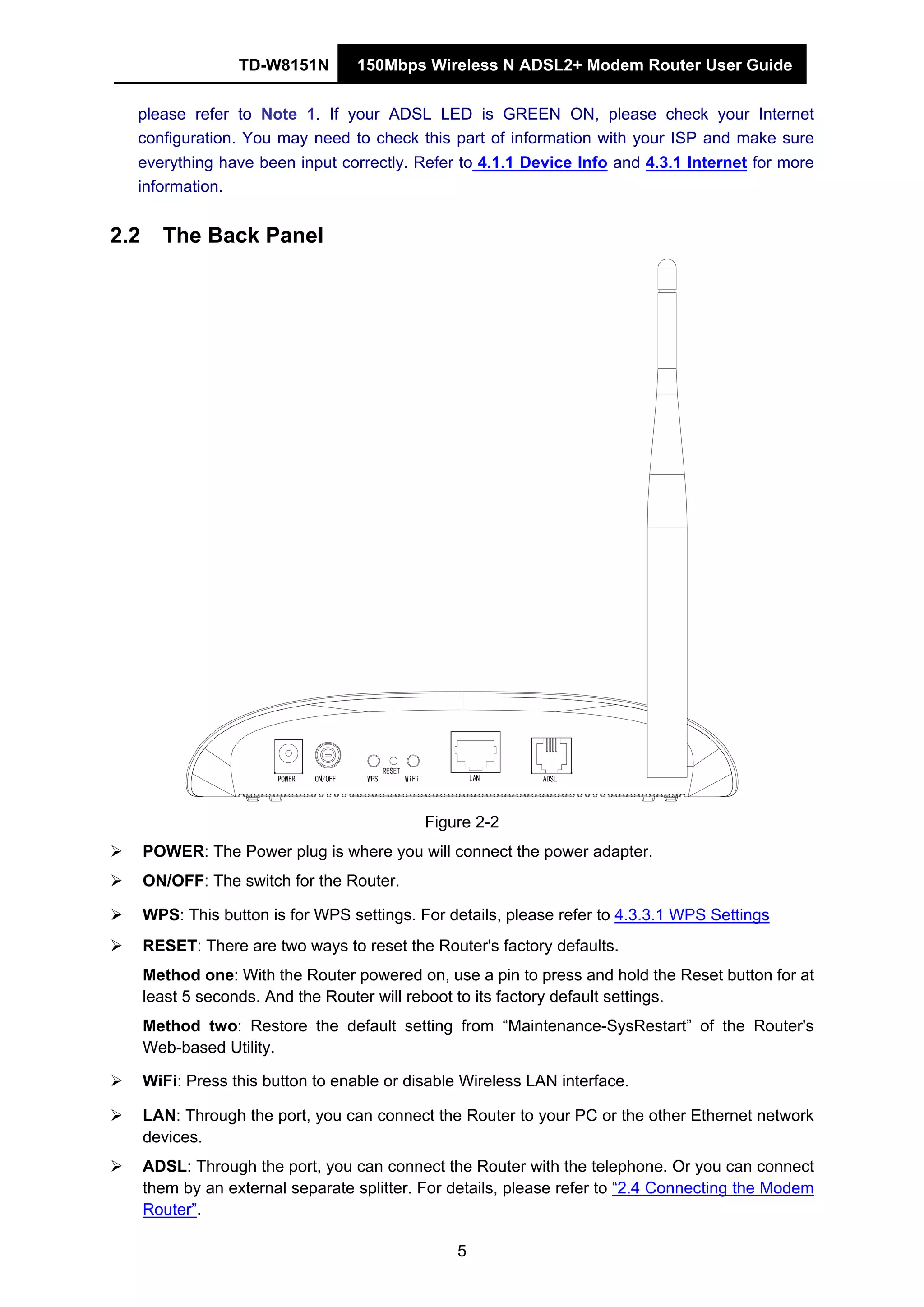 TD-W8151N 150Mbps Wireless N ADSL2+ Modem Router User Guide

please refer to Note 1. If your ADSL LED is GREEN ON, please check your Internet configuration. You may need to check this part of information with your ISP and make sure everything have been input correctly. Refer to 4.1.1 Device Info and 4.3.1 Internet for more information.

2.2 The Back Panel

POWER ON/OFF WPS RESET WiFi LAN ADSL

Figure 2-2

➢ POWER: The Power plug is where you will connect the power adapter.

➢ ON/OFF: The switch for the Router.

➢ WPS: This button is for WPS settings. For details, please refer to 4.3.3.1 WPS Settings

➢ RESET: There are two ways to reset the Router's factory defaults.

Method one: With the Router powered on, use a pin to press and hold the Reset button for at least 5 seconds. And the Router will reboot to its factory default settings.

Method two: Restore the default setting from “Maintenance-SysRestart” of the Router's Web-based Utility.

➢ WiFi: Press this button to enable or disable Wireless LAN interface.

➢ LAN: Through the port, you can connect the Router to your PC or the other Ethernet network devices.

➢ ADSL: Through the port, you can connect the Router with the telephone. Or you can connect them by an external separate splitter. For details, please refer to “2.4 Connecting the Modem Router”.

5