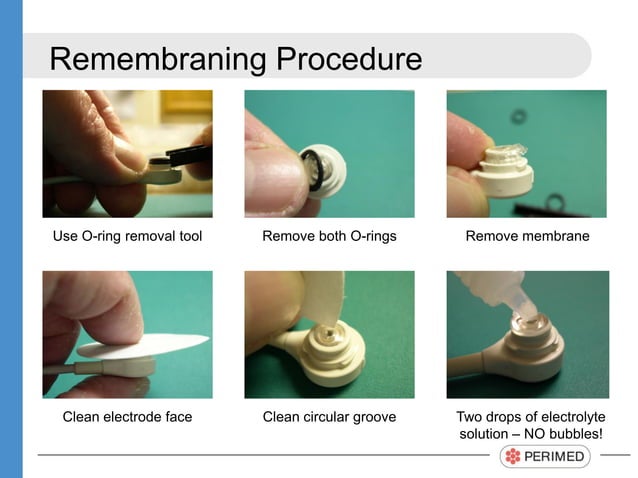 Remembraning Procedure

Use O-ring removal tool

Remove both O-rings

Remove membrane

Clean electrode face

Clean circular groove

Two drops of electrolyte solution – NO bubbles!

PERIMED