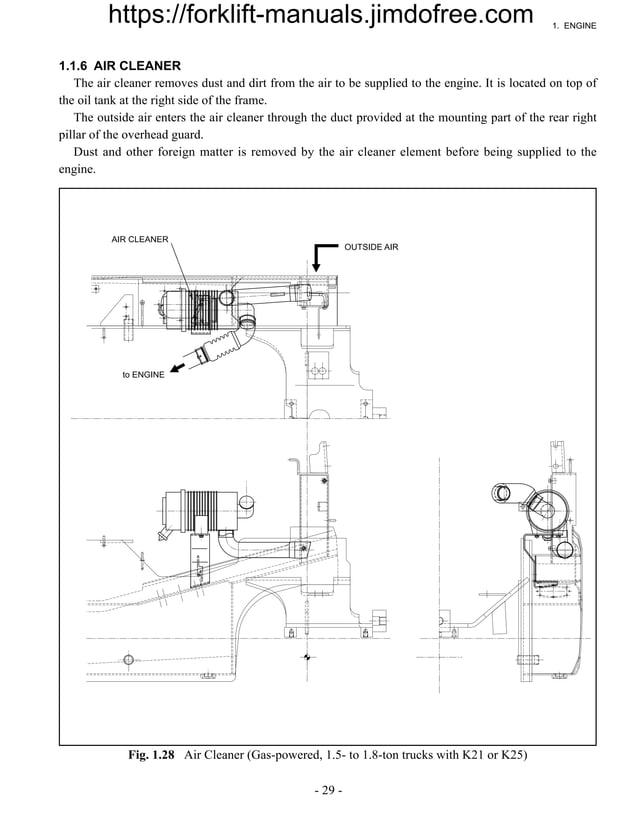 https://forklift-manuals.jimdofree.com

1. ENGINE

1.1.6 AIR CLEANER

The air cleaner removes dust and dirt from the air to be supplied to the engine. It is located on top of the oil tank at the right side of the frame.

The outside air enters the air cleaner through the duct provided at the mounting part of the rear right pillar of the overhead guard.

Dust and other foreign matter is removed by the air cleaner element before being supplied to the engine.

AIR CLEANER

OUTSIDE AIR

to ENGINE

Fig. 1.28 Air Cleaner (Gas-powered, 1.5- to 1.8-ton trucks with K21 or K25)

- 29 -