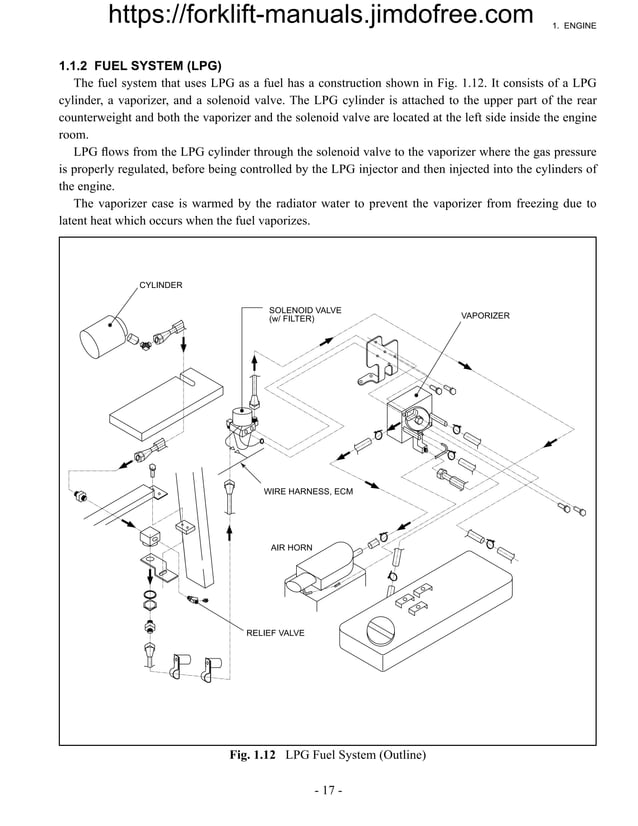 https://forklift-manuals.jimdofree.com

1. ENGINE

1.1.2 FUEL SYSTEM (LPG)

The fuel system that uses LPG as a fuel has a construction shown in Fig. 1.12. It consists of a LPG cylinder, a vaporizer, and a solenoid valve. The LPG cylinder is attached to the upper part of the rear counterweight and both the vaporizer and the solenoid valve are located at the left side inside the engine room.

LPG flows from the LPG cylinder through the solenoid valve to the vaporizer where the gas pressure is properly regulated, before being controlled by the LPG injector and then injected into the cylinders of the engine.

The vaporizer case is warmed by the radiator water to prevent the vaporizer from freezing due to latent heat which occurs when the fuel vaporizes.

CYLINDER

SOLENOID VALVE (w/ FILTER)

VAPORIZER

WIRE HARNESS, ECM

AIR HORN

RELIEF VALVE

Fig. 1.12 LPG Fuel System (Outline)

- 17 -