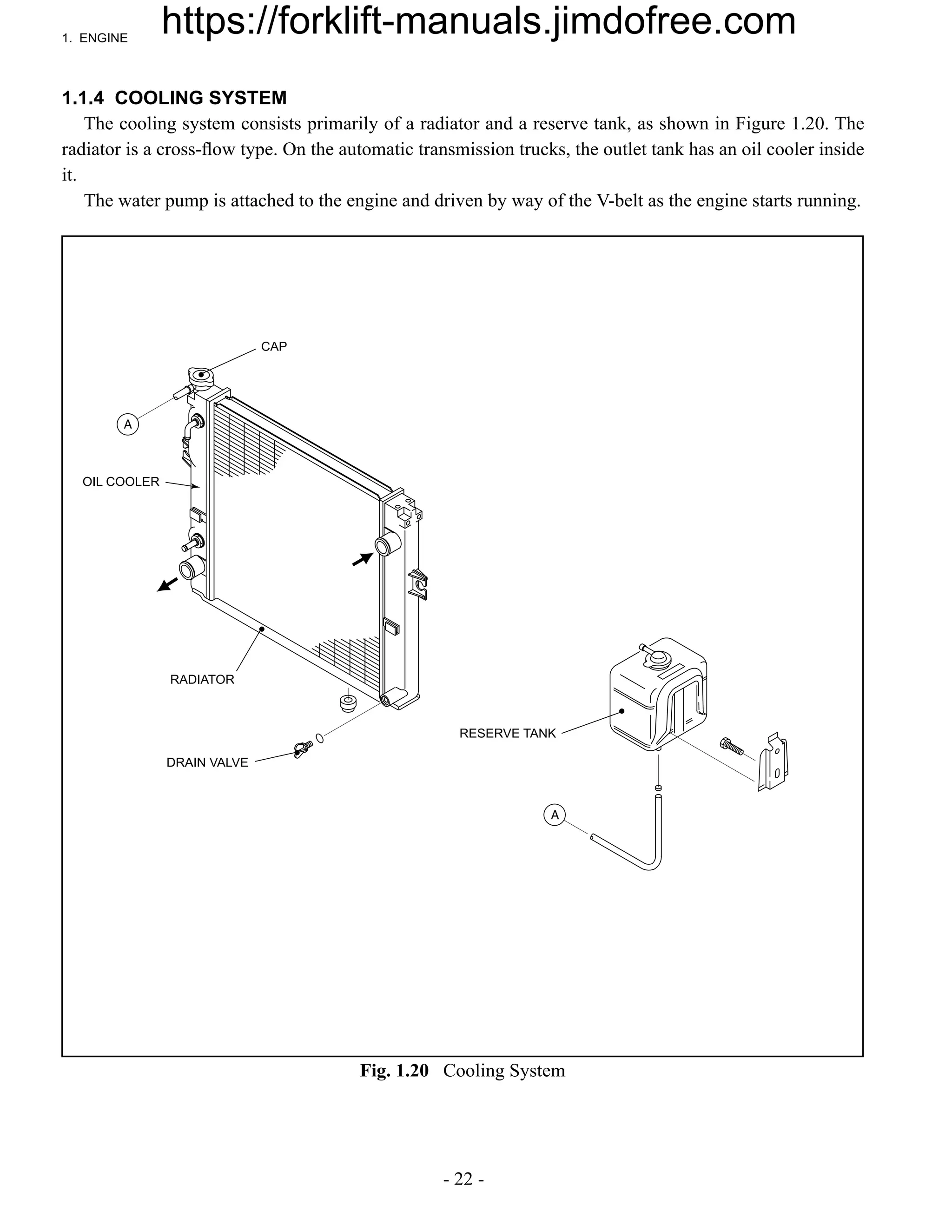 1. ENGINE https://forklift-manuals.jimdofree.com

1.1.4 COOLING SYSTEM

The cooling system consists primarily of a radiator and a reserve tank, as shown in Figure 1.20. The radiator is a cross-flow type. On the automatic transmission trucks, the outlet tank has an oil cooler inside it.

The water pump is attached to the engine and driven by way of the V-belt as the engine starts running.

CAP

A

OIL COOLER

RADIATOR

DRAIN VALVE

RESERVE TANK

A

Fig. 1.20 Cooling System

- 22 -