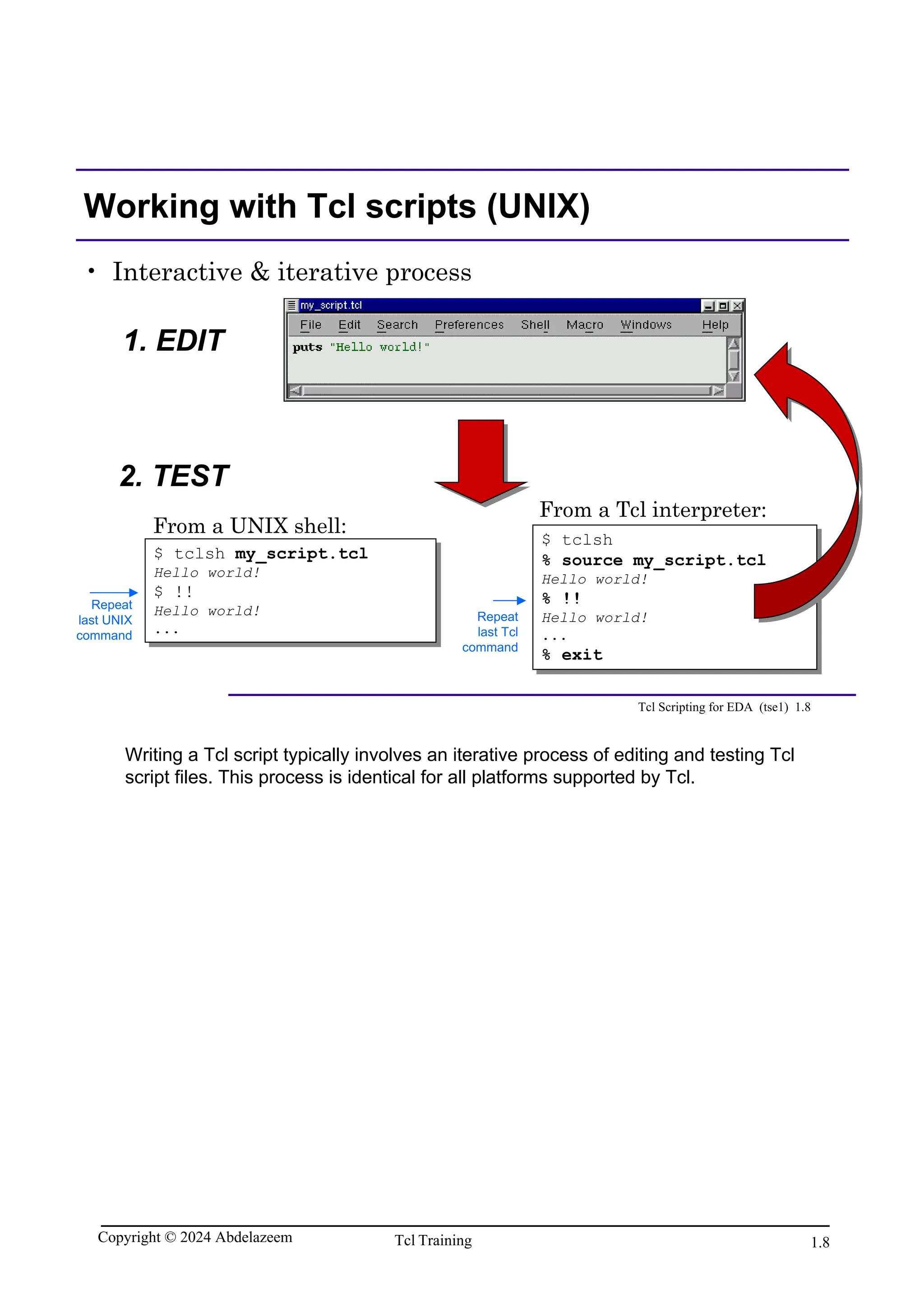 Working with Tcl scripts (UNIX)

• Interactive & iterative process

1. EDIT

my_script.tcl

File Edit Search Preferences Shell Macro Windows Help

puts "Hello world!"

2. TEST

From a UNIX shell:

$ tclsh my_script.tcl
Hello world!
$ !!
Hello world!
...

Repeat last UNIX command

From a Tcl interpreter:

$ tclsh
% source my_script.tcl
Hello world!
% !!
Hello world!
...
% exit

Repeat last Tcl command

Tcl Scripting for EDA (tse1) 1.8

Writing a Tcl script typically involves an iterative process of editing and testing Tcl script files. This process is identical for all platforms supported by Tcl.

Copyright © 2024 Abdelazeem

Tcl Training

1.8