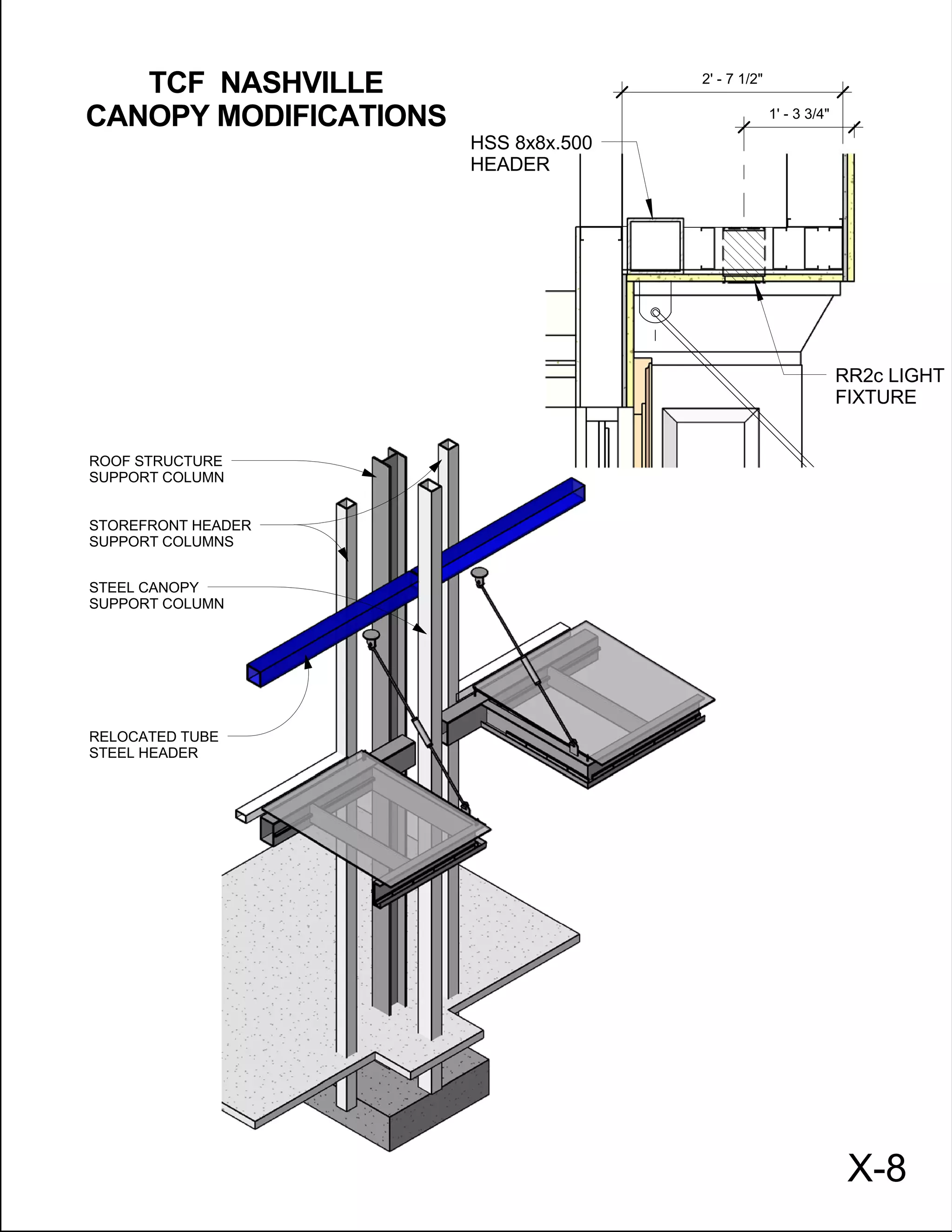 TCF NASHVILLE
CANOPY MODIFICATIONS

2' - 7 1/2"

1' - 3 3/4"

HSS 8x8x.500
HEADER

RR2c LIGHT
FIXTURE

ROOF STRUCTURE
SUPPORT COLUMN

STOREFRONT HEADER
SUPPORT COLUMNS

STEEL CANOPY
SUPPORT COLUMN

RELOCATED TUBE
STEEL HEADER

X-8